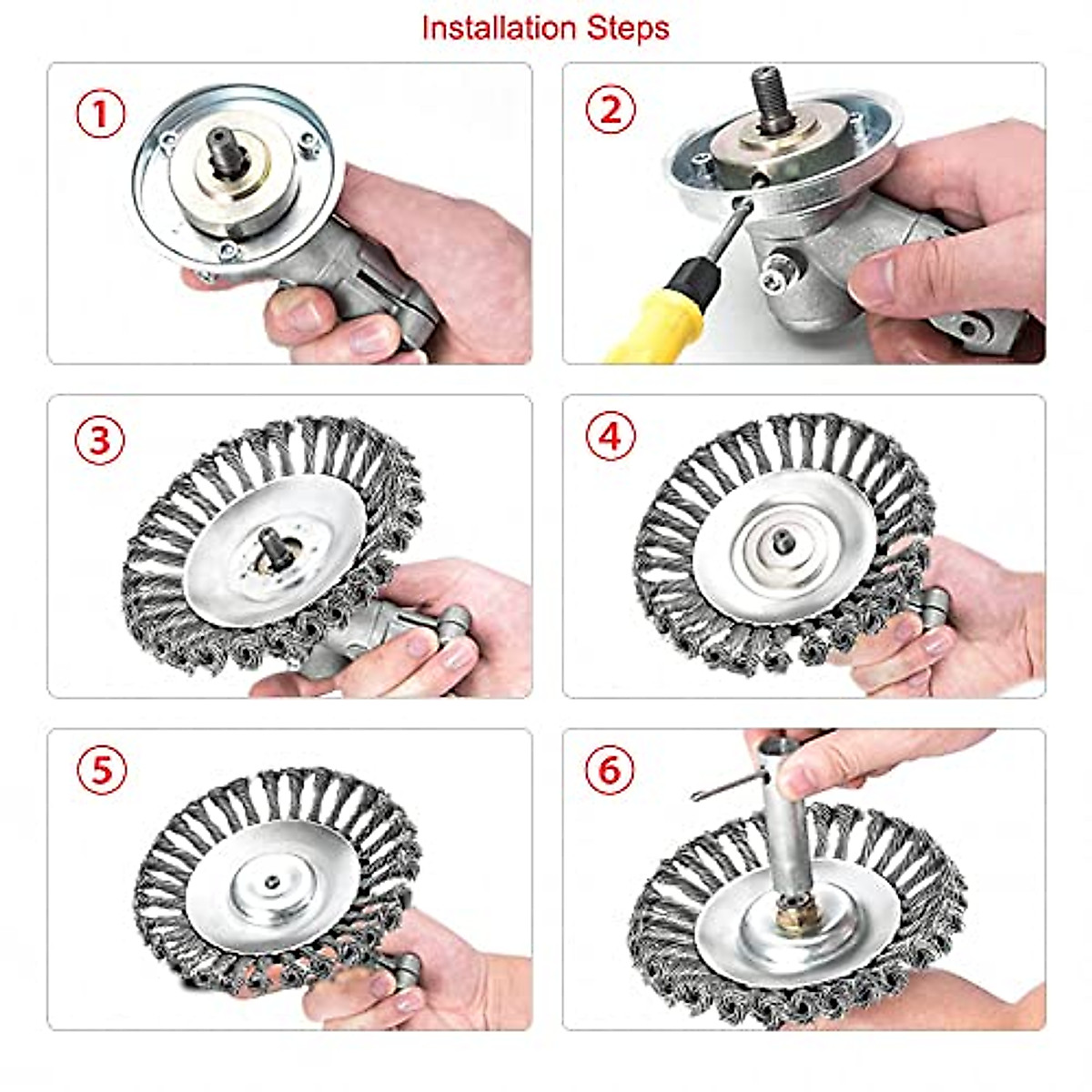 Installation Steps

1

2

3

4

5

6