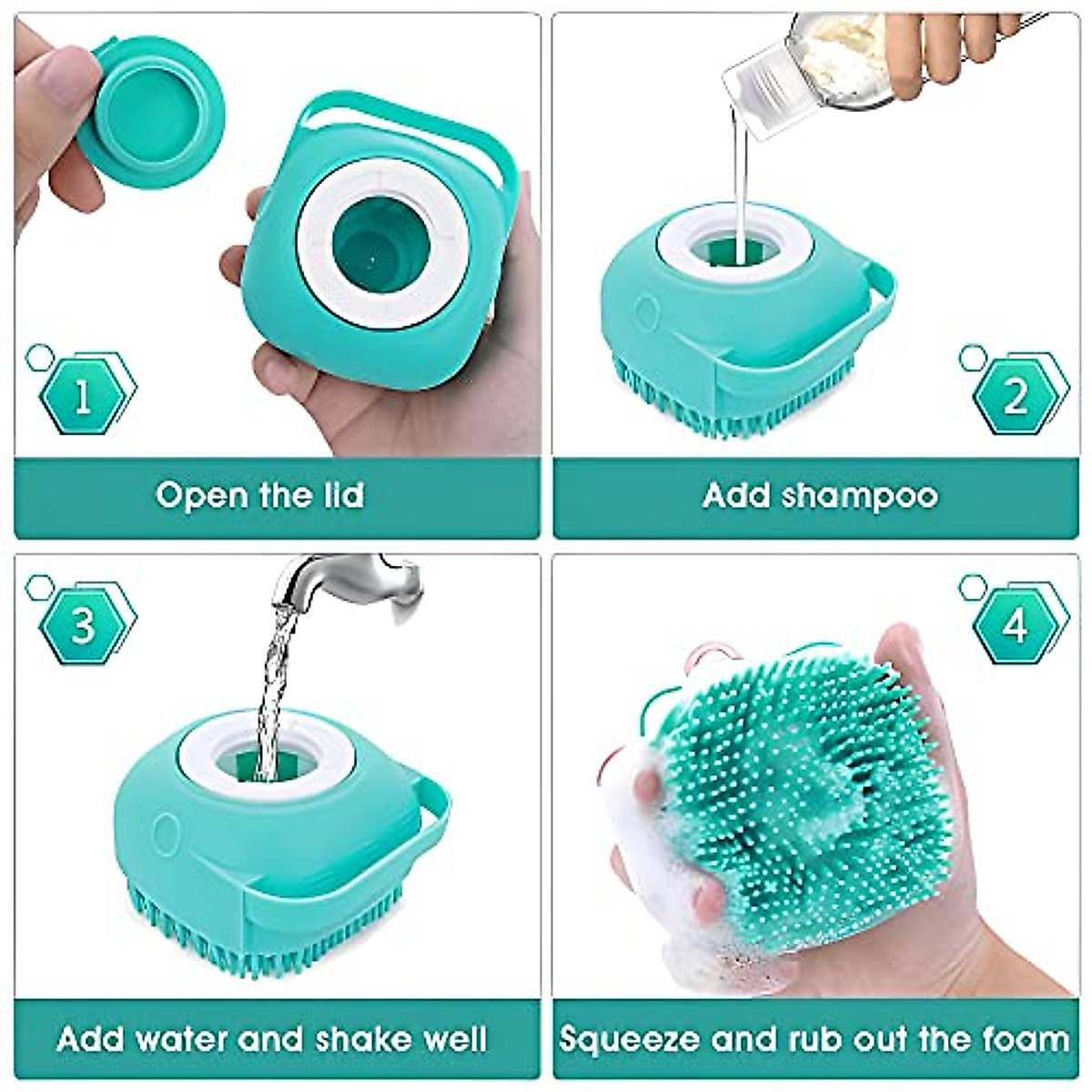 1

Open the lid

2

Add shampoo

3

Add water and shake well

4

Squeeze and rub out the foam