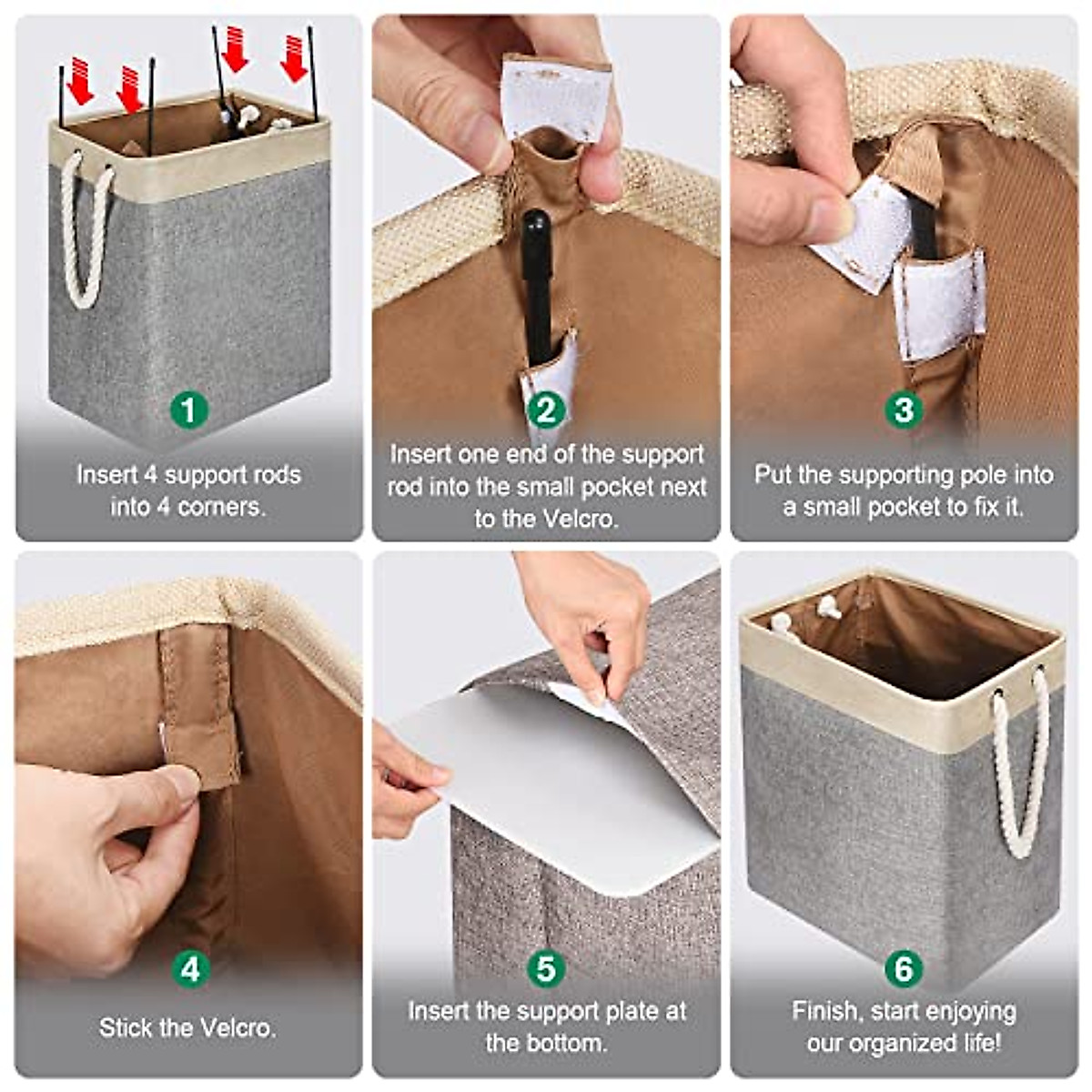 1
Insert 4 support rods into 4 corners.

2
Insert one end of the support rod into the small pocket next to the Velcro.

3
Put the supporting pole into a small pocket to fix it.

4
Stick the Velcro.

5
Insert the support plate at the bottom.

6
Finish, start enjoying our organized life!