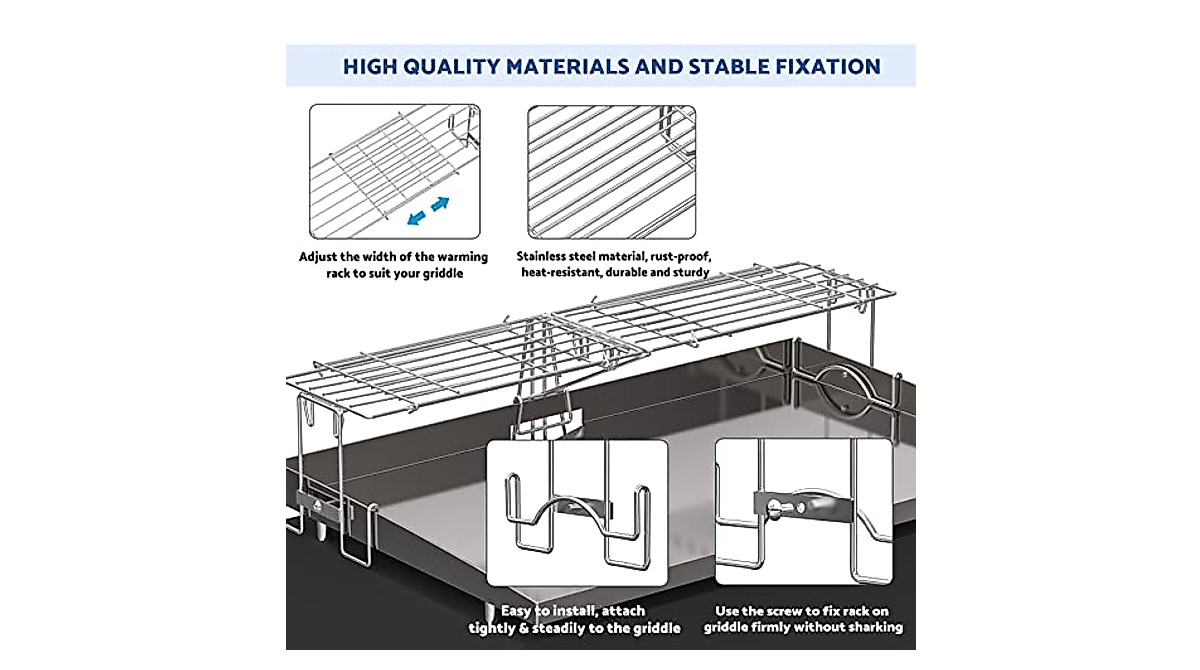 HIGH QUALITY MATERIALS AND STABLE FIXATION

Adjust the width of the warming rack to suit your griddle

Stainless steel material, rust-proof, heat-resistant, durable and sturdy

Easy to install, attach tightly & steadily to the griddle

Use the screw to fix rack on griddle firmly without sharking