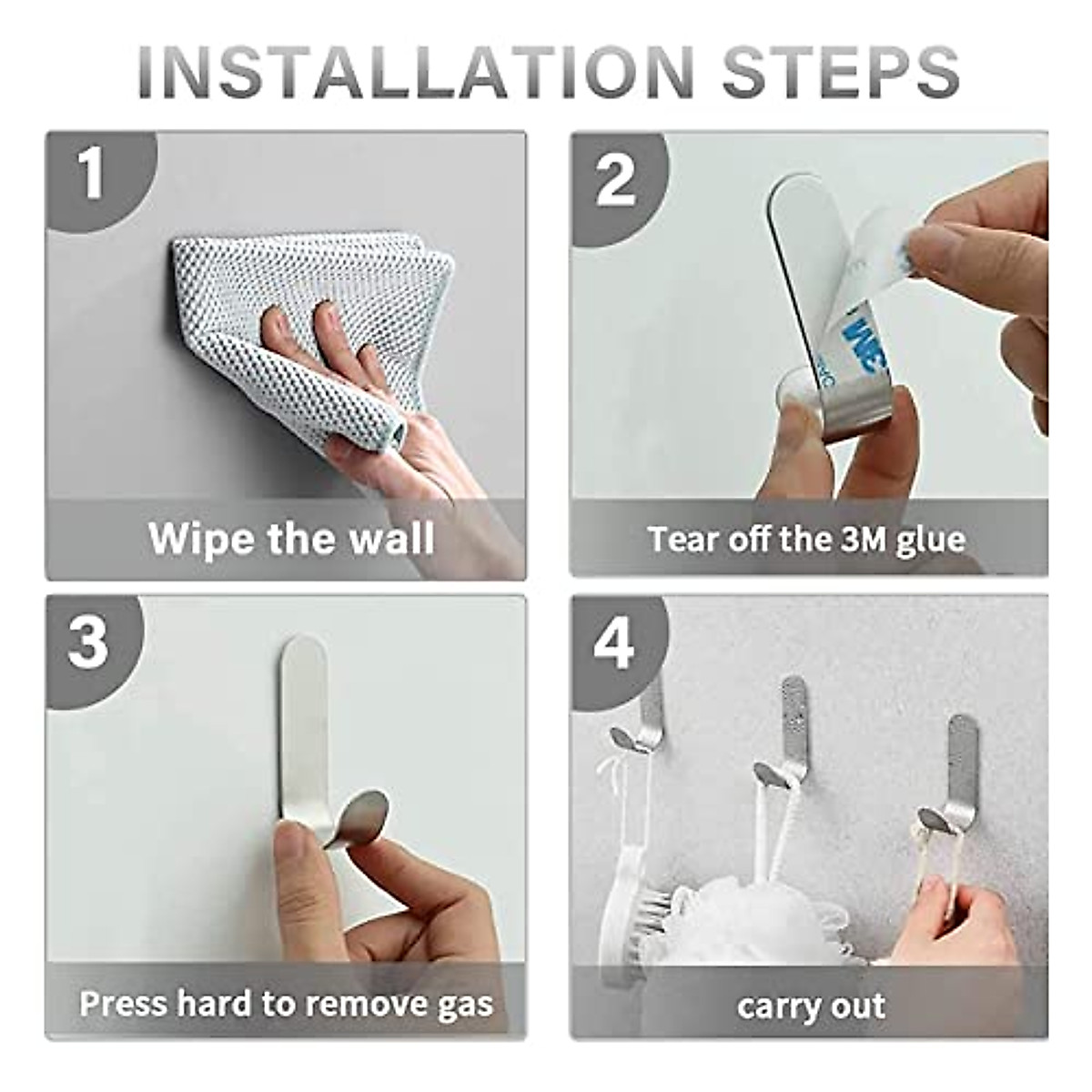 INSTALLATION STEPS

1

Wipe the wall

2

3M

Tear off the 3M glue

3

Press hard to remove gas

4

carry out