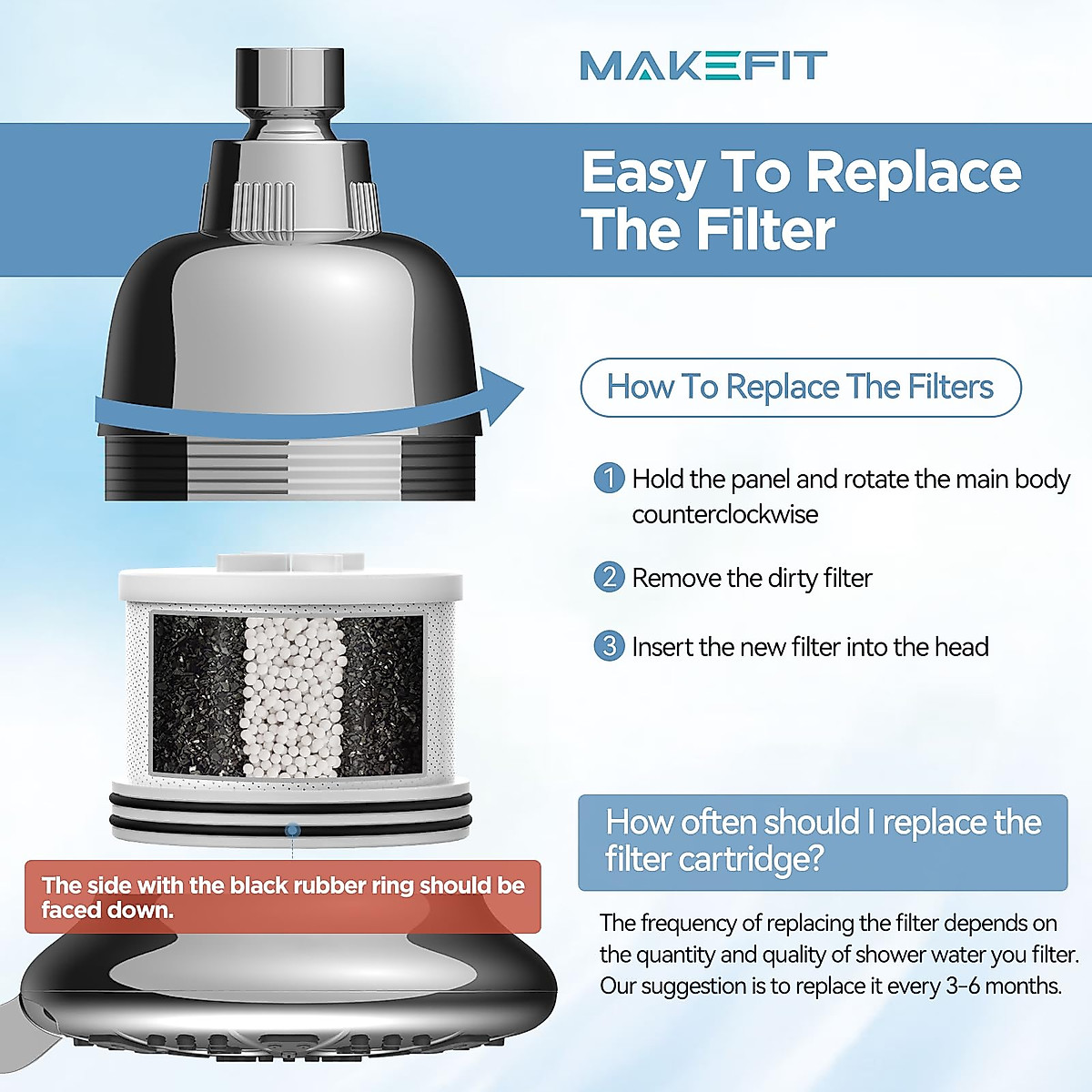 MAKEFIT

Easy To Replace The Filter

How To Replace The Filters

1 Hold the panel and rotate the main body counterclockwise

2 Remove the dirty filter

3 Insert the new filter into the head

The side with the black rubber ring should be faced down.

How often should I replace the filter cartridge?

The frequency of replacing the filter depends on the quantity and quality of shower water you filter. Our suggestion is to replace it every 3-6 months.