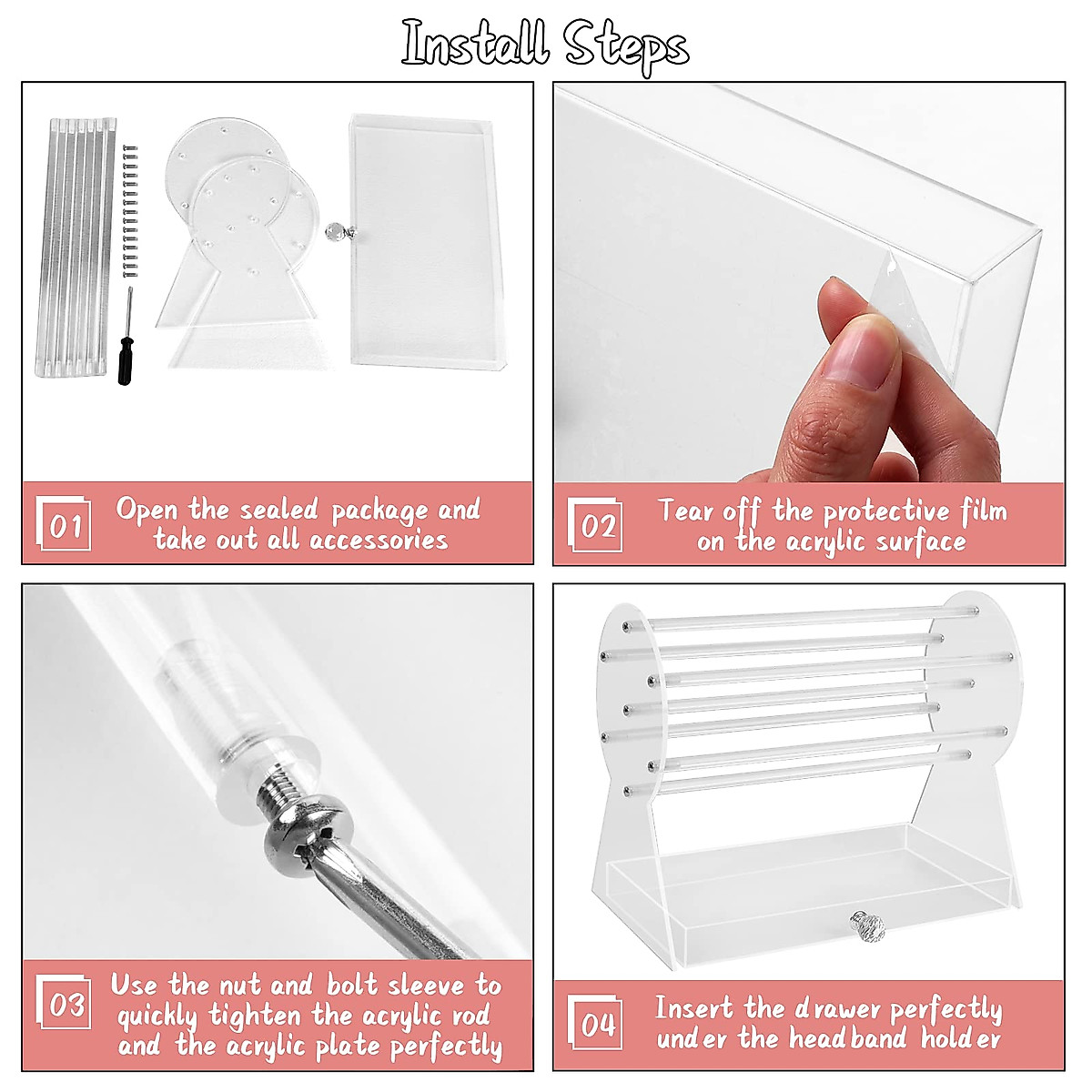 Install Steps

01 Open the sealed package and take out all accessories

02 Tear off the protective film on the acrylic surface

03 Use the nut and bolt sleeve to quickly tighten the acrylic rod and the acrylic plate perfectly

04 Insert the drawer perfectly under the headband holder