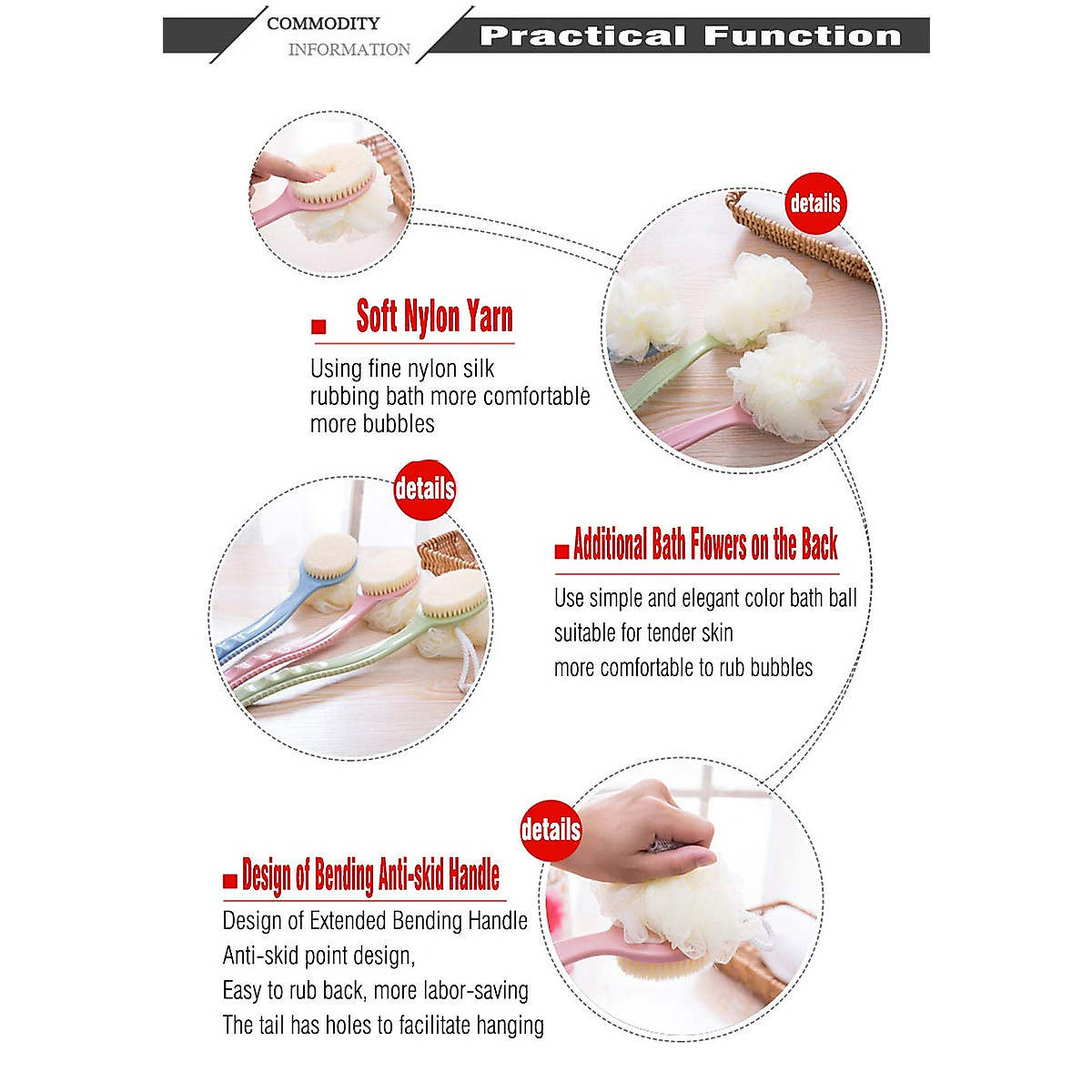 COMMODITY
INFORMATION

Practical Function

details

Soft Nylon Yarn

Using fine nylon silk
rubbing bath more comfortable
more bubbles

details

Additional Bath Flowers on the Back

Use simple and elegant color bath ball
suitable for tender skin
more comfortable to rub bubbles

details

Design of Bending Anti-skid Handle

Design of Extended Bending Handle
Anti-skid point design,
Easy to rub back, more labor-saving
The tail has holes to facilitate hanging