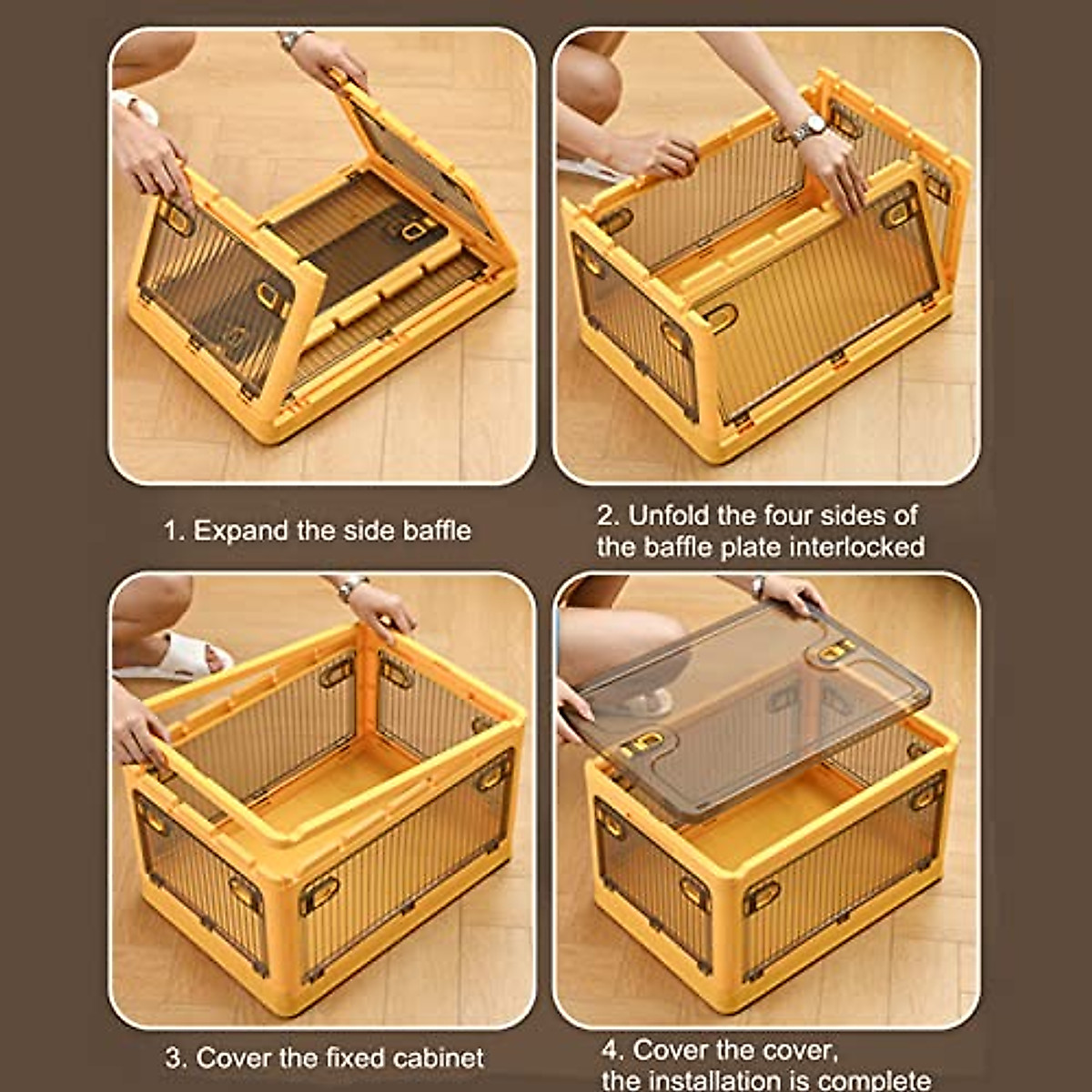 1. Expand the side baffle

2. Unfold the four sides of the baffle plate interlocked

3. Cover the fixed cabinet

4. Cover the cover, the installation is complete