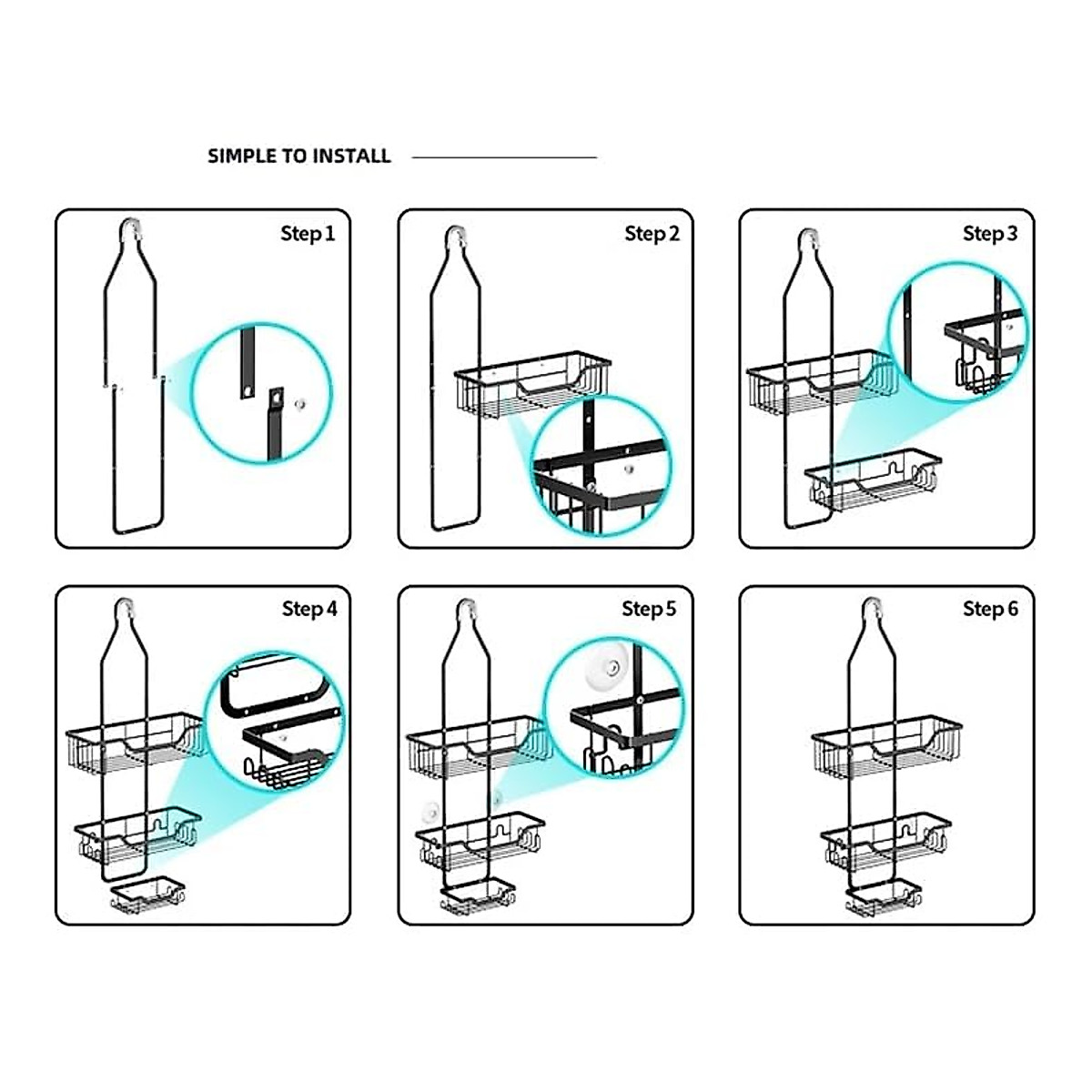 SIMPLE TO INSTALL

Step 1

Step 2

Step 3

Step 4

Step 5

Step 6