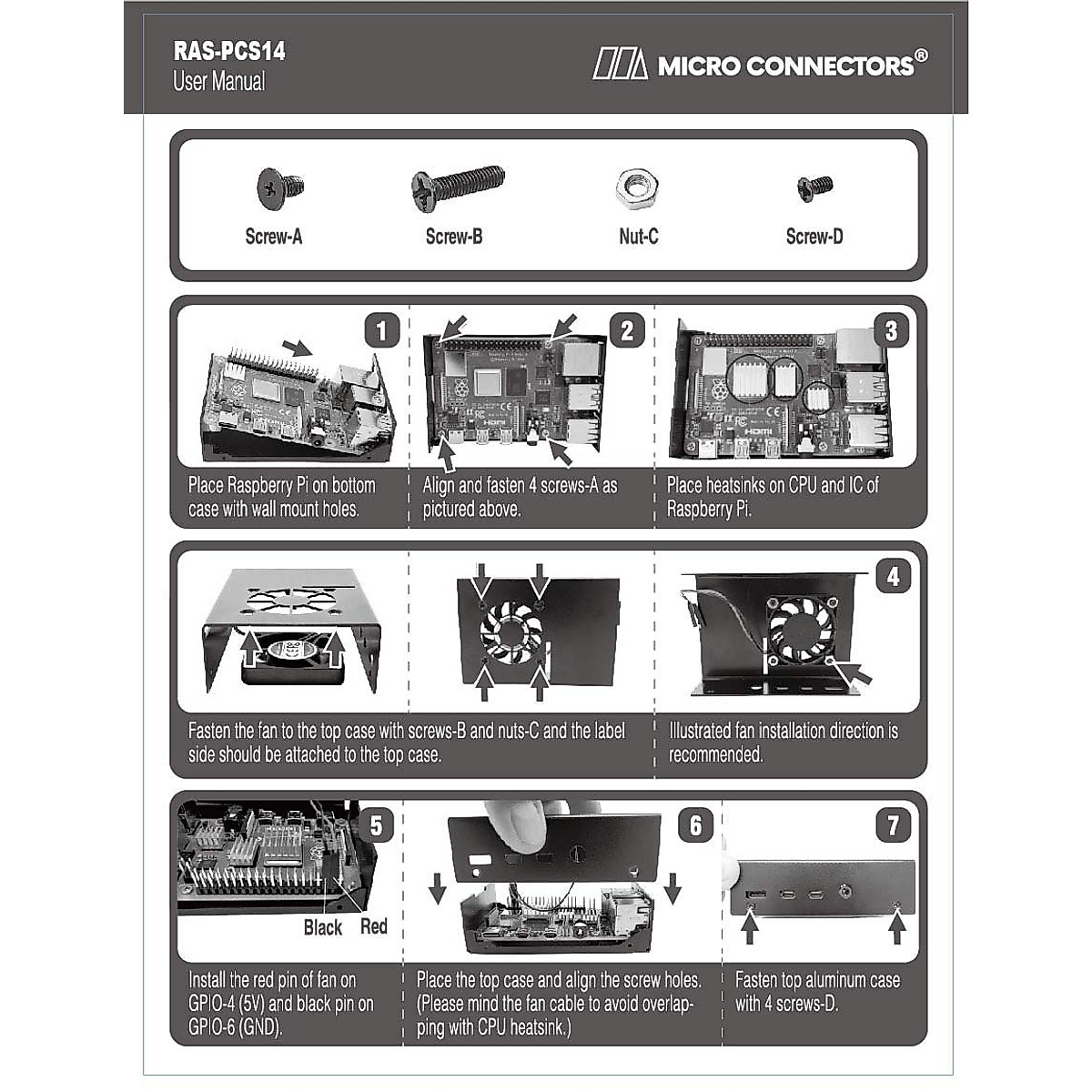 RAS-PCS14
User Manual

MICRO CONNECTORS®

Screw-A

Screw-B

Nut-C

Screw-D

1

Place Raspberry Pi on bottom case with wall mount holes.

2

Align and fasten 4 screws-A as pictured above.

3

Place heatsinks on CPU and IC of Raspberry Pi.

Fasten the fan to the top case with screws-B and nuts-C and the label side should be attached to the top case.

4

Illustrated fan installation direction is recommended.

5

Black

Red

Install the red pin of fan on GPIO-4 (5V) and black pin on GPIO-6 (GND).

6

Place the top case and align the screw holes. (Please mind the fan cable to avoid overlapping with CPU heatsink.)

7

Fasten top aluminum case with 4 screws-D.