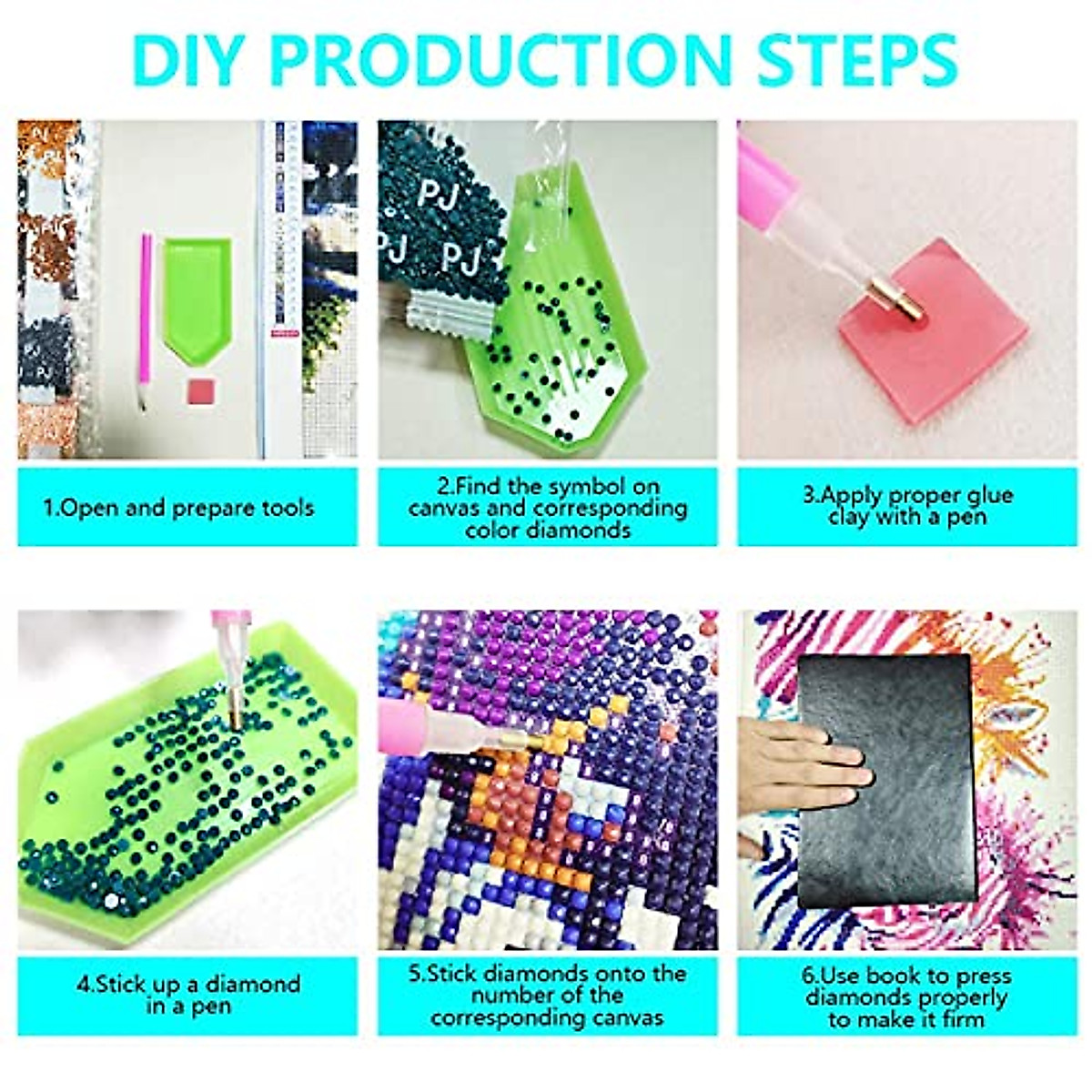 DIY PRODUCTION STEPS

PJ
PJ
PJ

1.Open and prepare tools

2.Find the symbol on canvas and corresponding color diamonds

3.Apply proper glue clay with a pen

4.Stick up a diamond in a pen

5.Stick diamonds onto the number of the corresponding canvas

6.Use book to press diamonds properly to make it firm