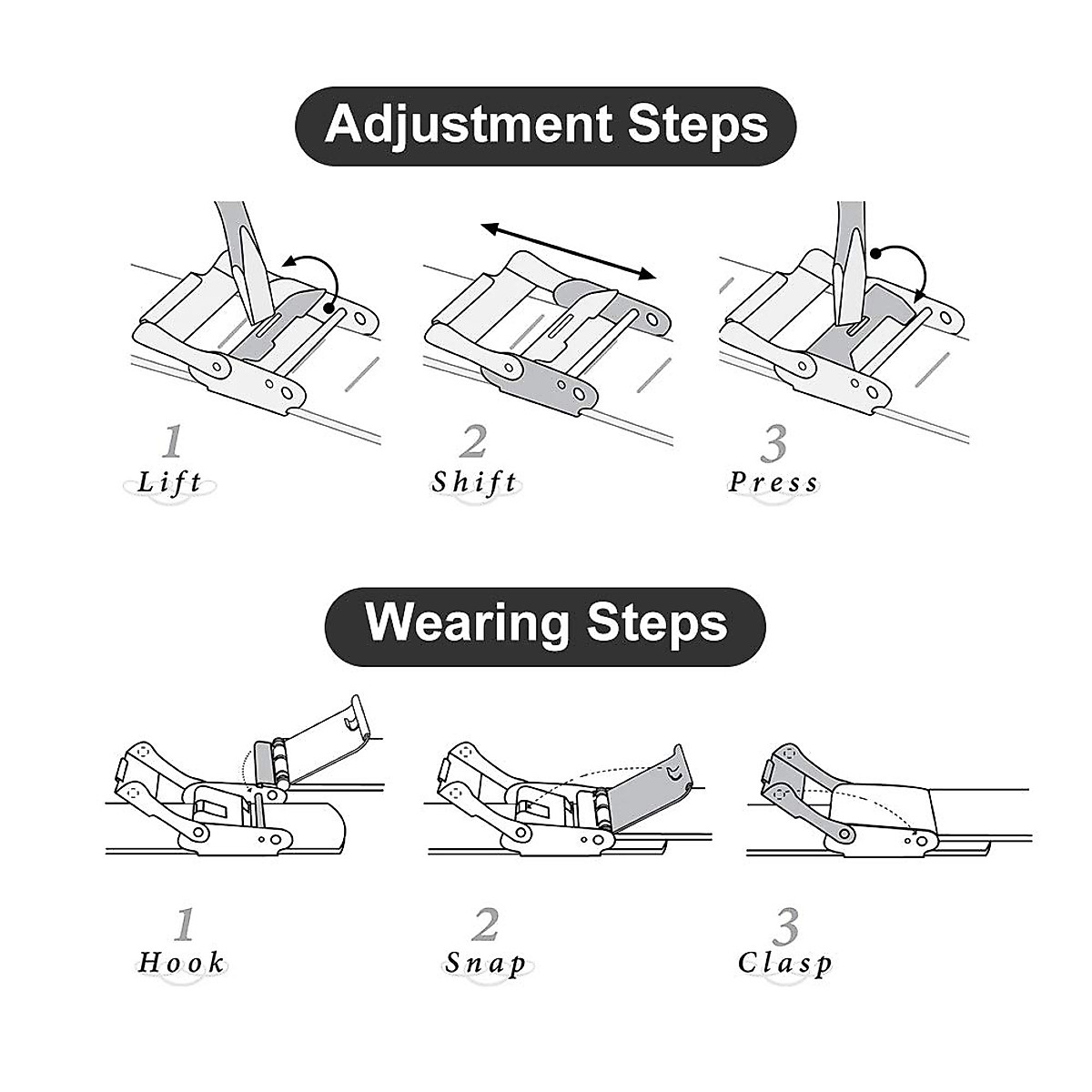 Adjustment Steps

1
Lift

2
Shift

3
Press

Wearing Steps

1
Hook

2
Snap

3
Clasp