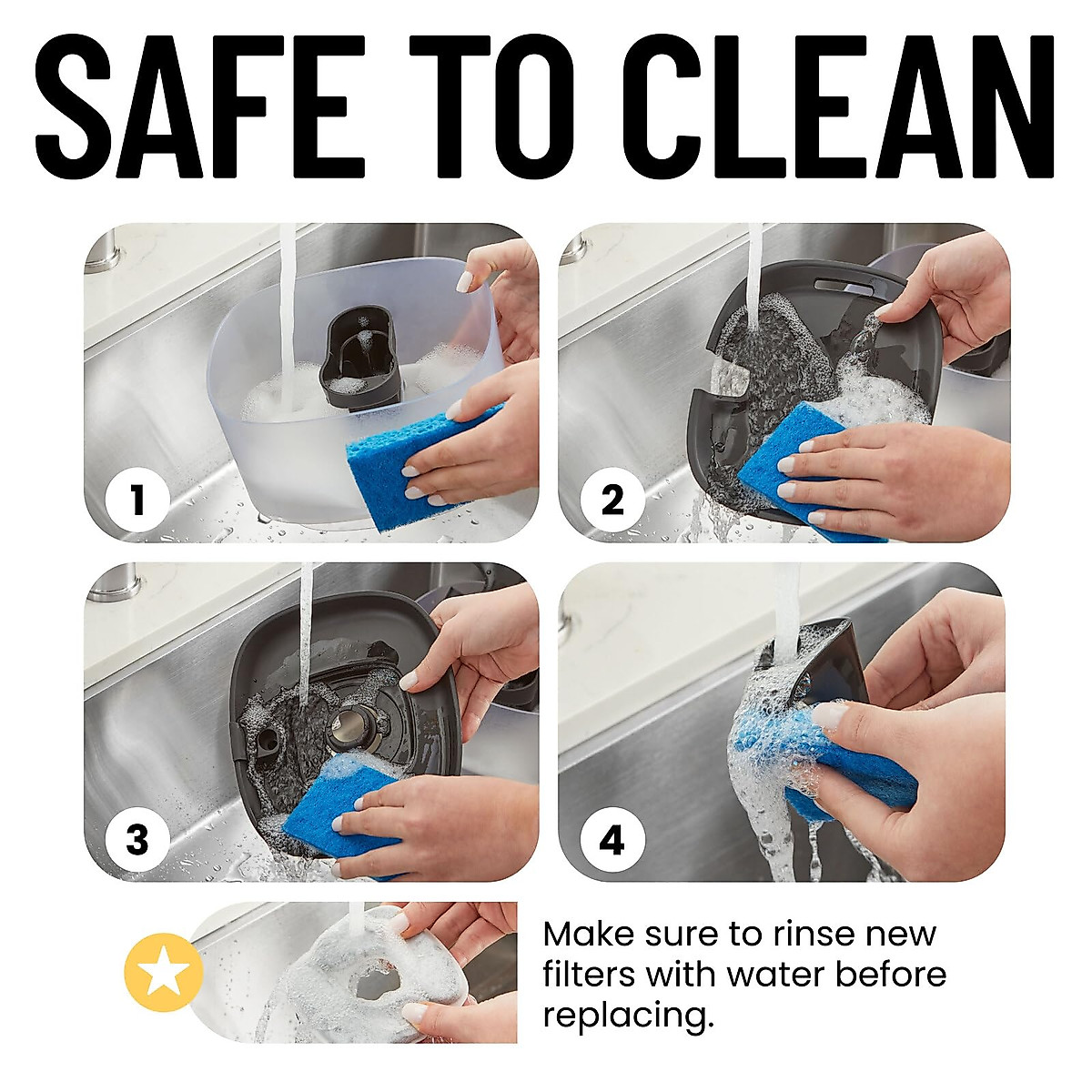 SAFE TO CLEAN

1

2

3

4

Make sure to rinse new filters with water before replacing.