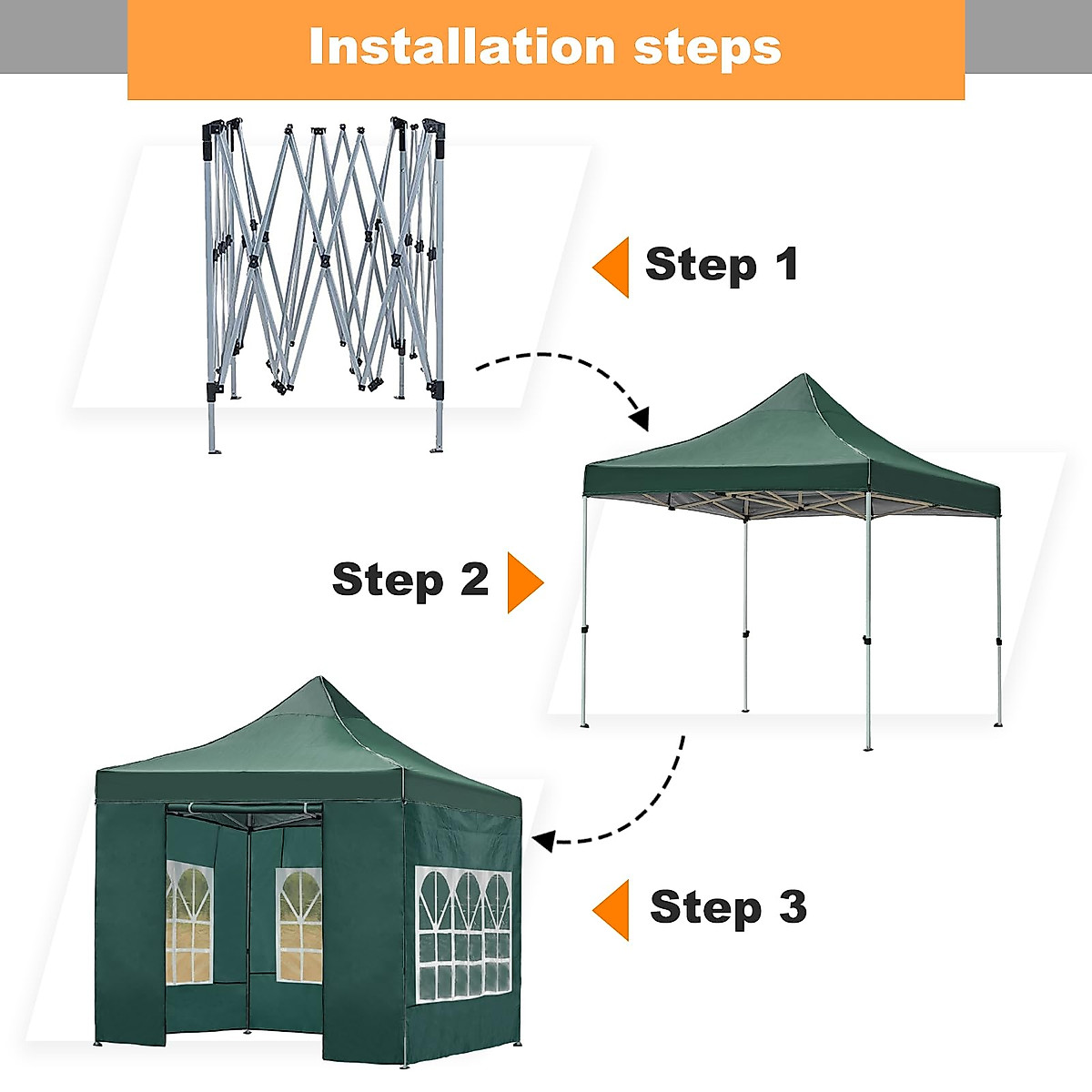 Installation steps

Step 1

Step 2

Step 3