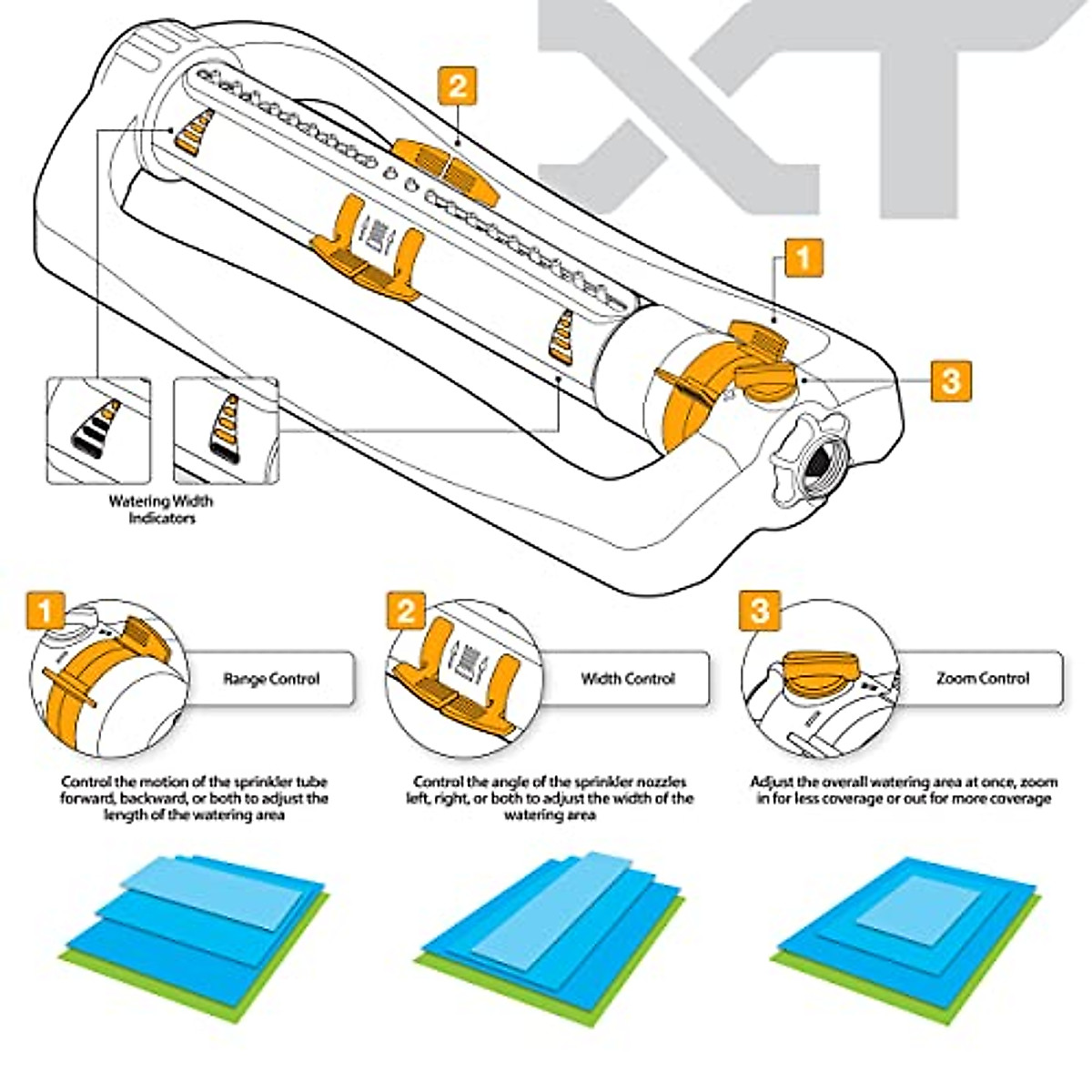 XT

2

1

3

Watering Width Indicators

1

Range Control

Control the motion of the sprinkler tube forward, backward, or both to adjust the length of the watering area

2

Width Control

Control the angle of the sprinkler nozzles left, right, or both to adjust the width of the watering area

3

Zoom Control

Adjust the overall watering area at once, zoom in for less coverage or out for more coverage