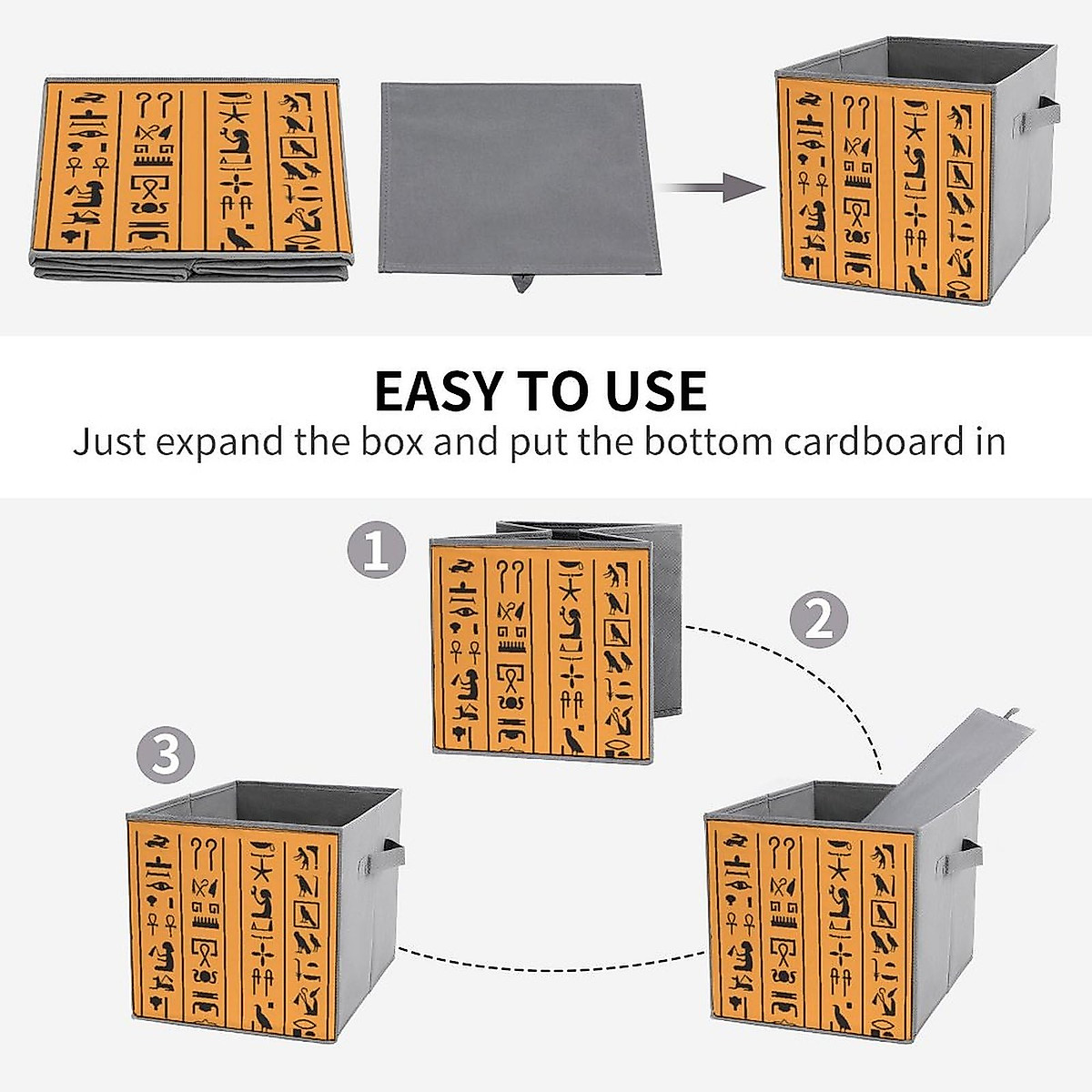 EASY TO USE
Just expand the box and put the bottom cardboard in

1

2

3