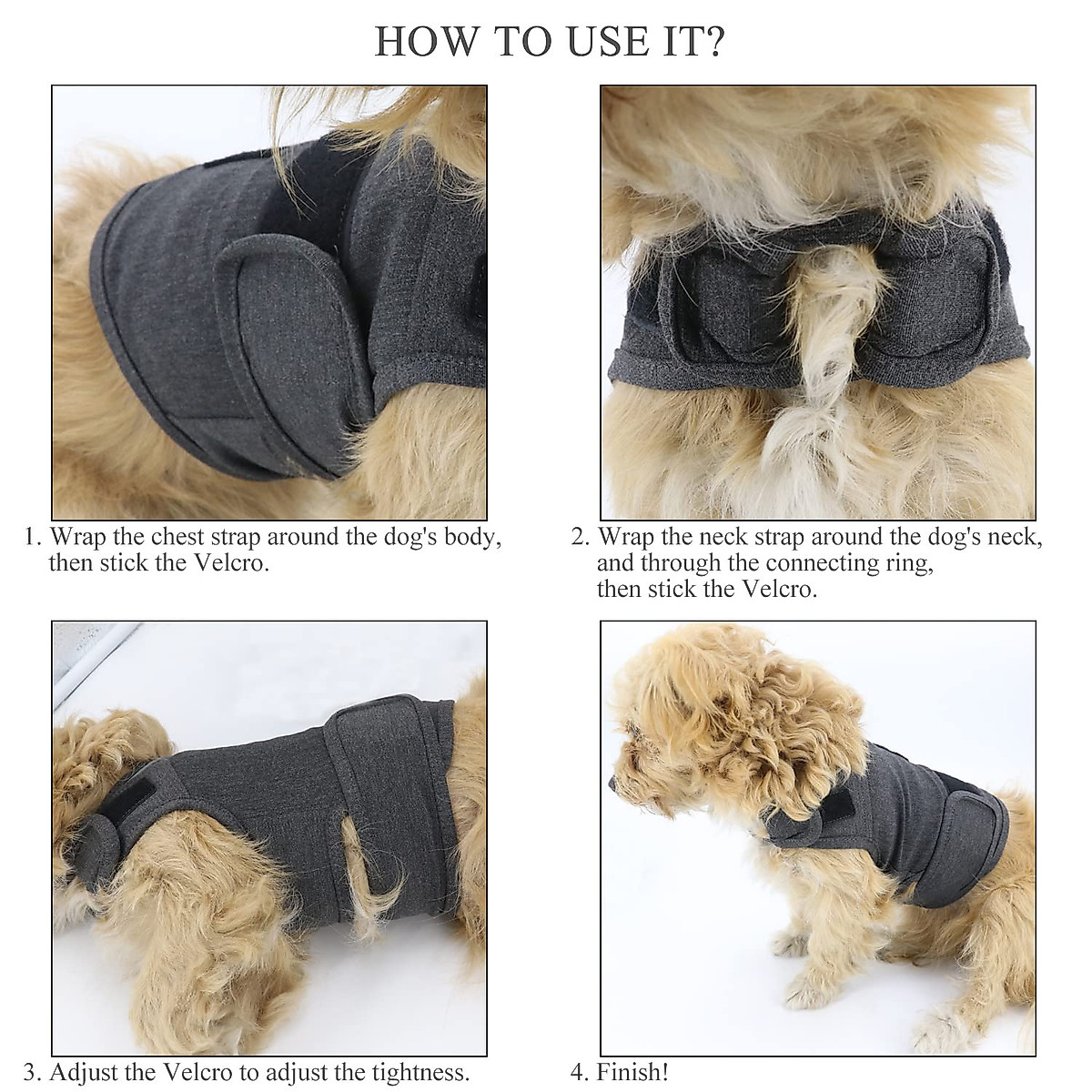 HOW TO USE IT?

1. Wrap the chest strap around the dog's body, then stick the Velcro.

2. Wrap the neck strap around the dog's neck, and through the connecting ring, then stick the Velcro.

3. Adjust the Velcro to adjust the tightness.

4. Finish!