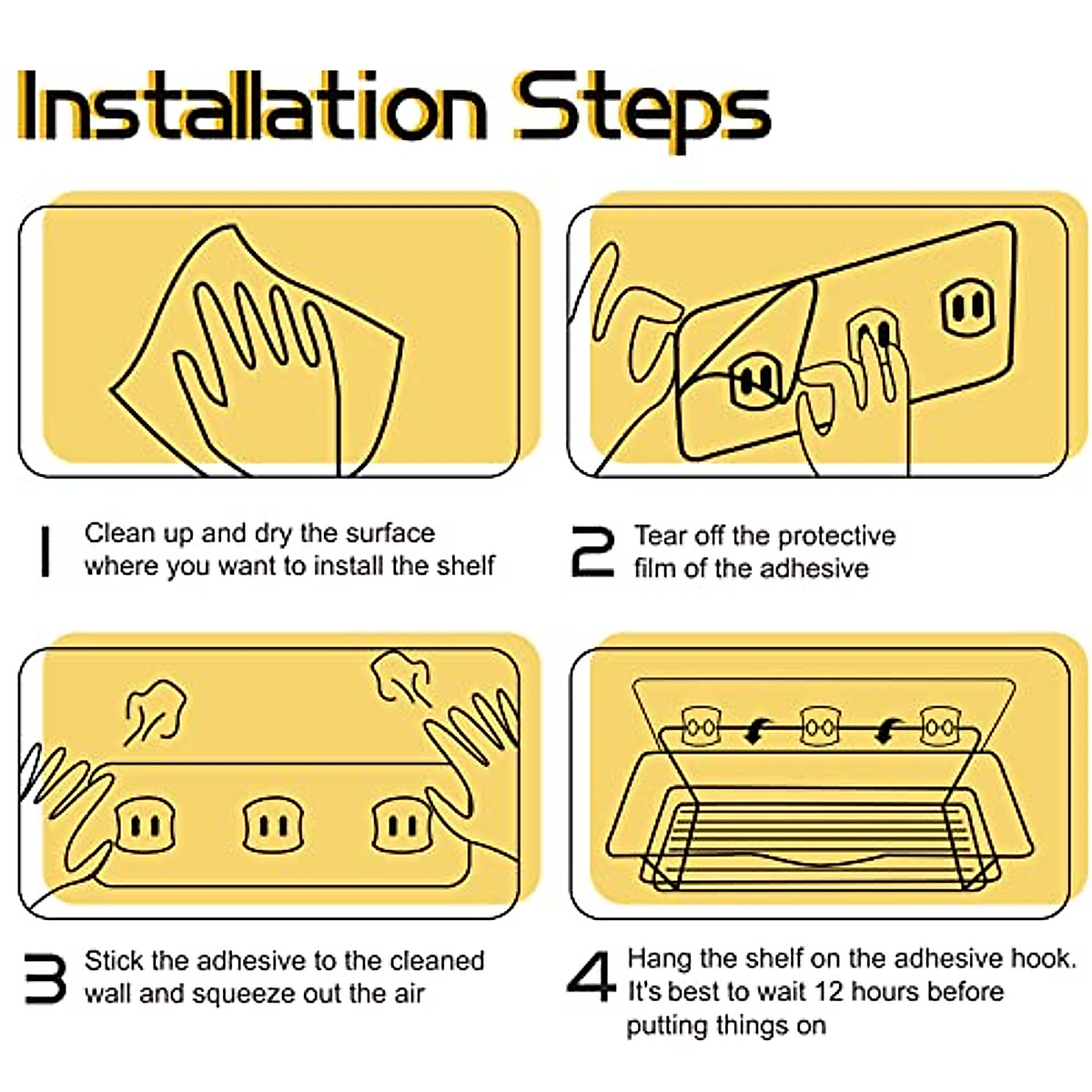 Installation Steps

1 Clean up and dry the surface where you want to install the shelf

2 Tear off the protective film of the adhesive

3 Stick the adhesive to the cleaned wall and squeeze out the air

4 Hang the shelf on the adhesive hook. It's best to wait 12 hours before putting things on