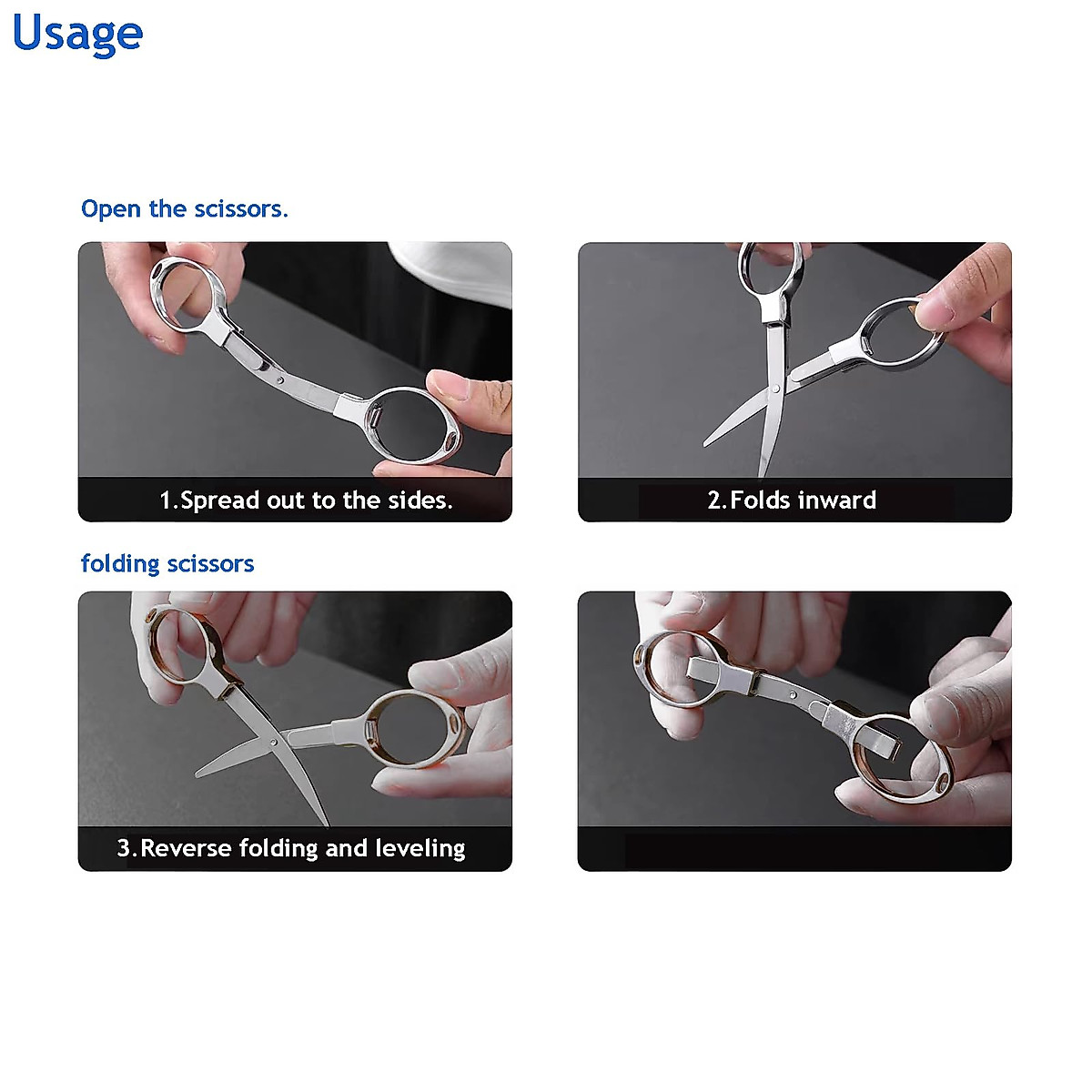 Usage

Open the scissors.

1.Spread out to the sides.

2.Folds inward

folding scissors

3.Reverse folding and leveling