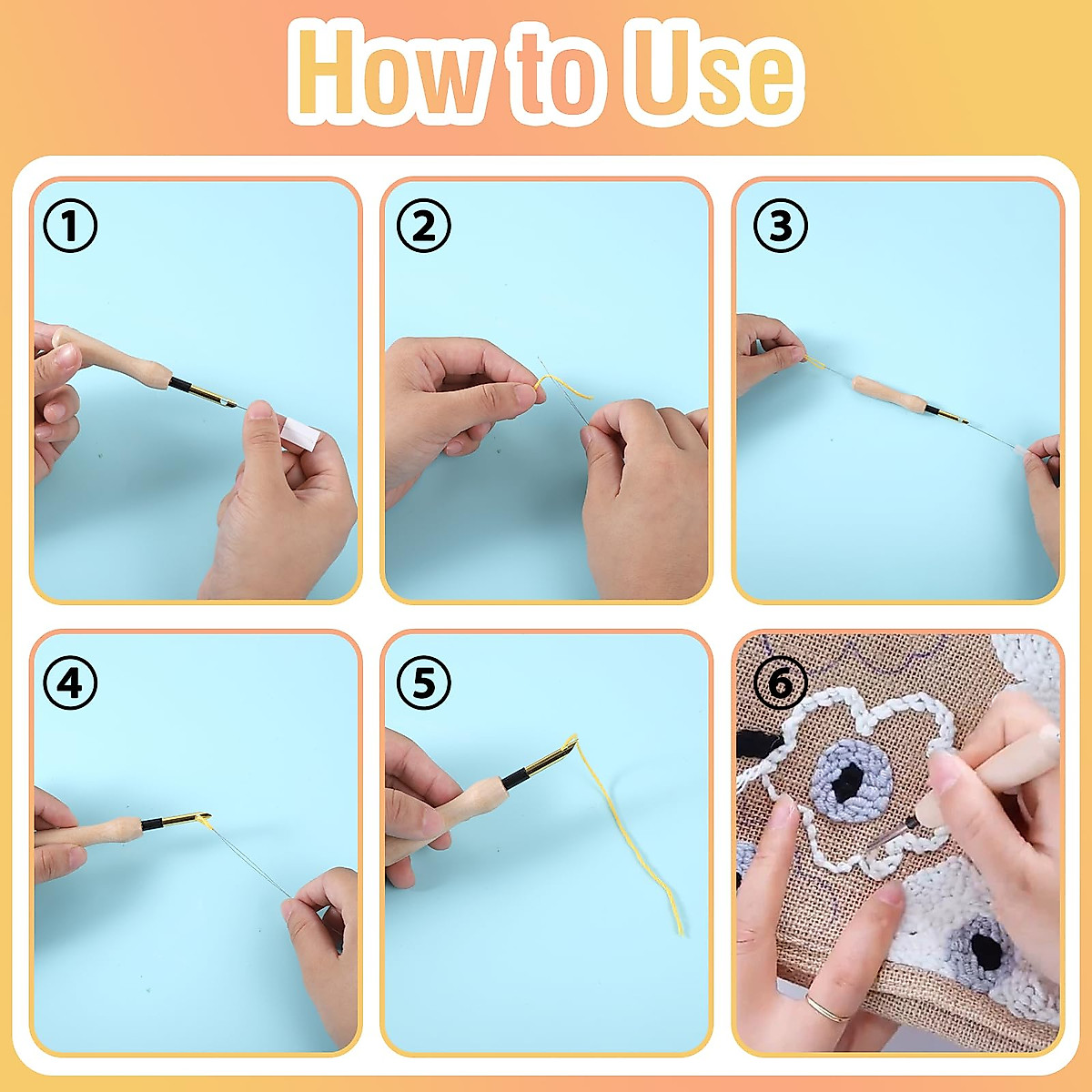 How to Use

①

②

③

④

⑤

⑥