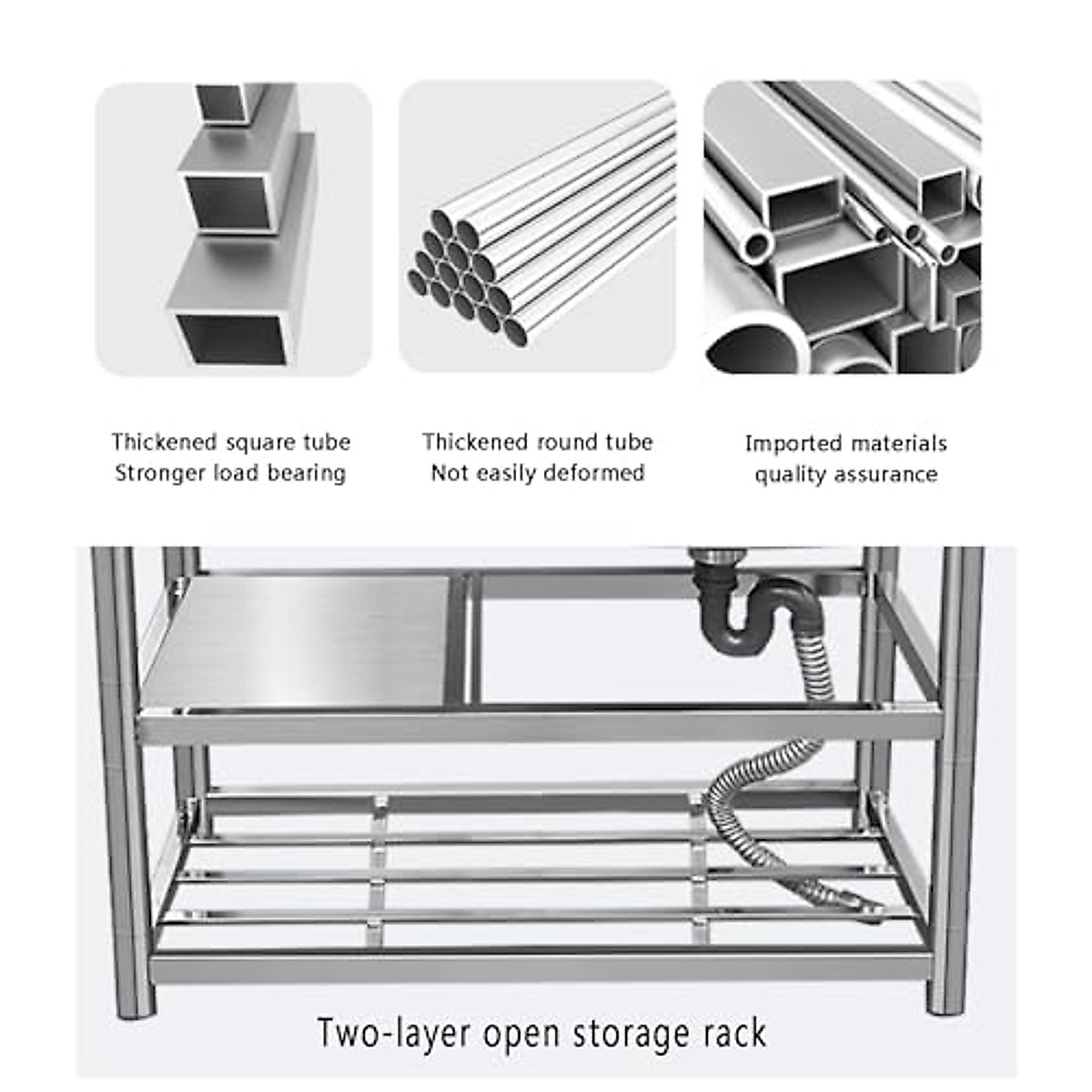 Thickened square tube
Stronger load bearing

Thickened round tube
Not easily deformed

Imported materials
quality assurance

Two-layer open storage rack