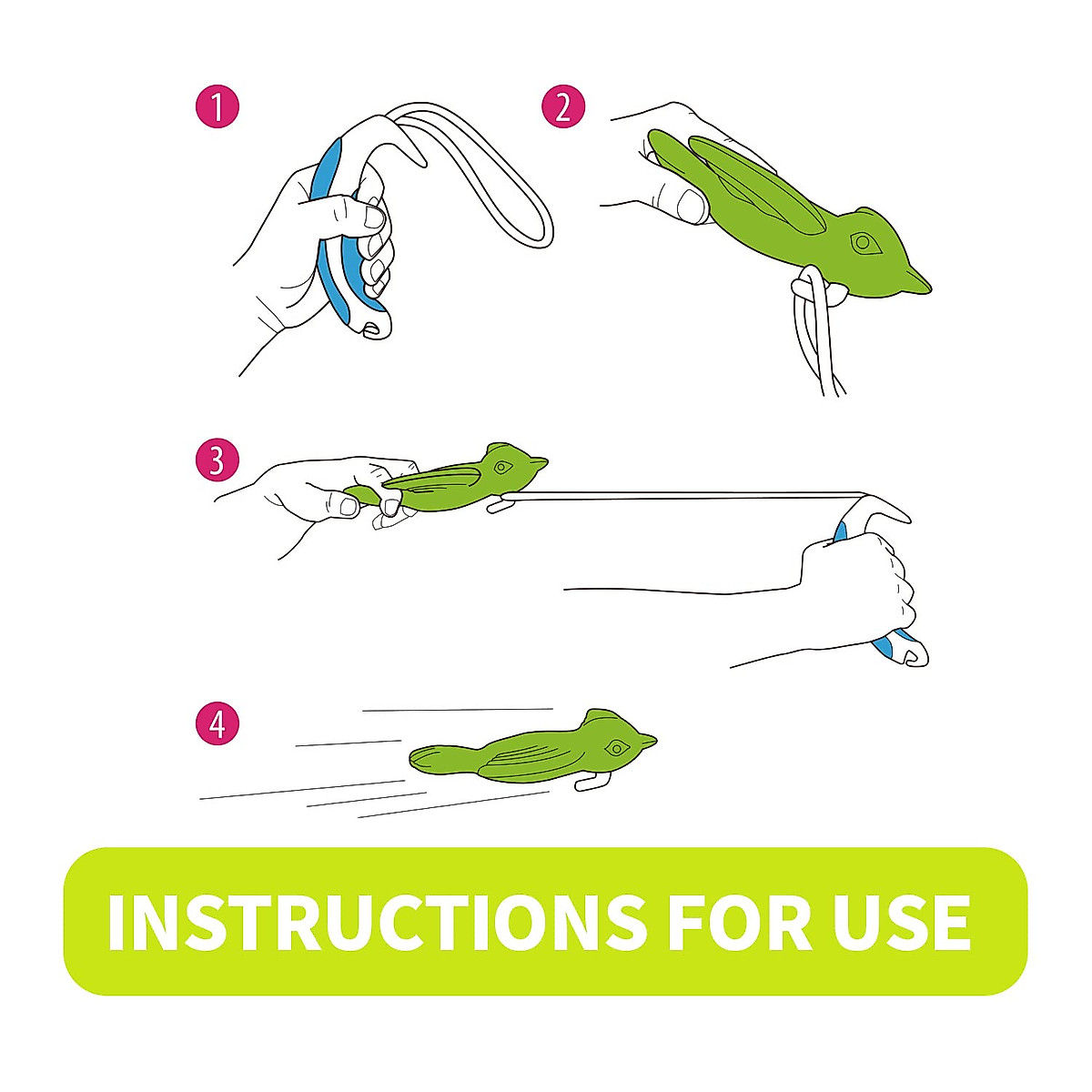 1

2

3

4

INSTRUCTIONS FOR USE