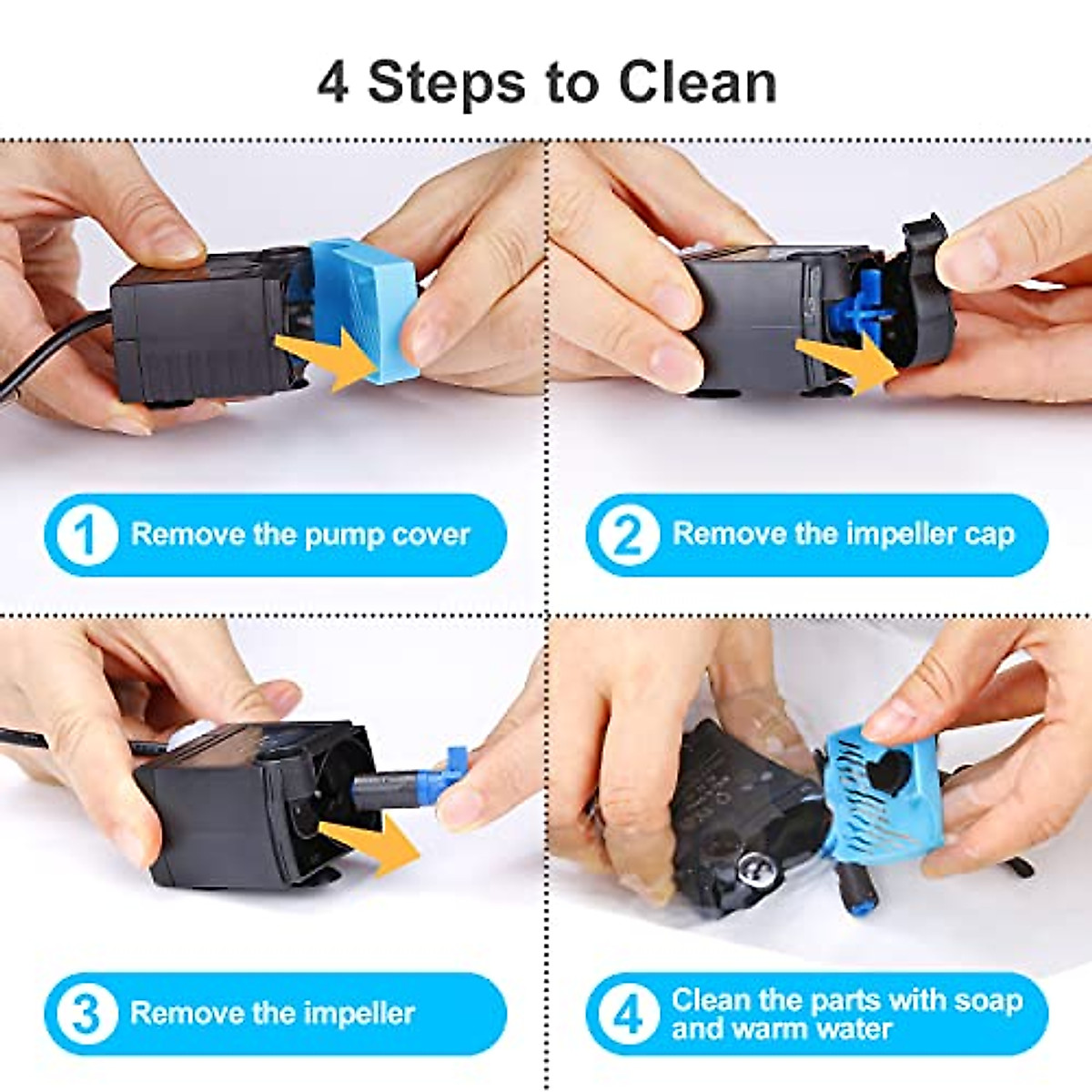 4 Steps to Clean

1 Remove the pump cover

2 Remove the impeller cap

3 Remove the impeller

4 Clean the parts with soap and warm water