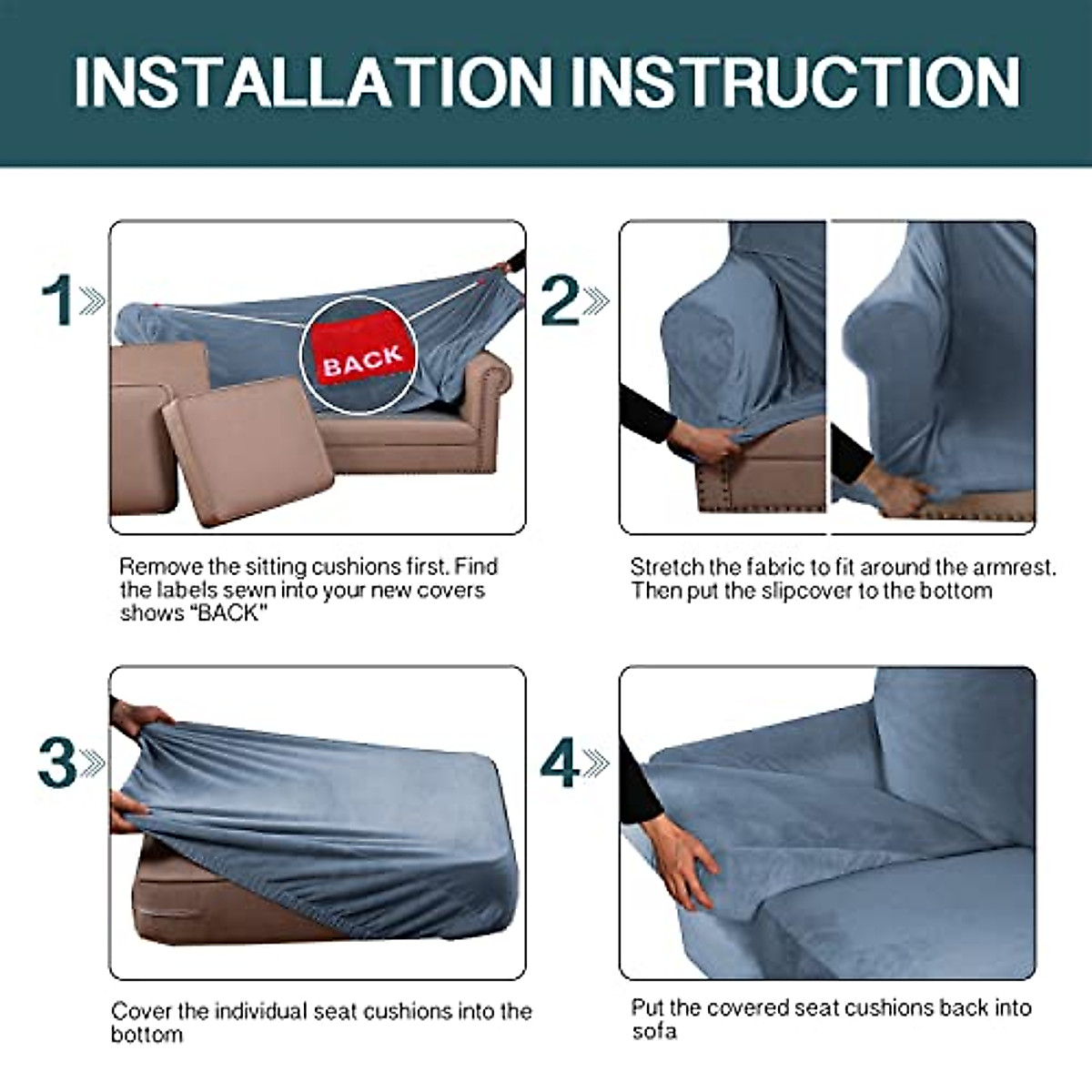 INSTALLATION INSTRUCTION

1

BACK

Remove the sitting cushions first. Find the labels sewn into your new covers shows "BACK"

2

Stretch the fabric to fit around the armrest. Then put the slipcover to the bottom

3

Cover the individual seat cushions into the bottom

4

Put the covered seat cushions back into sofa