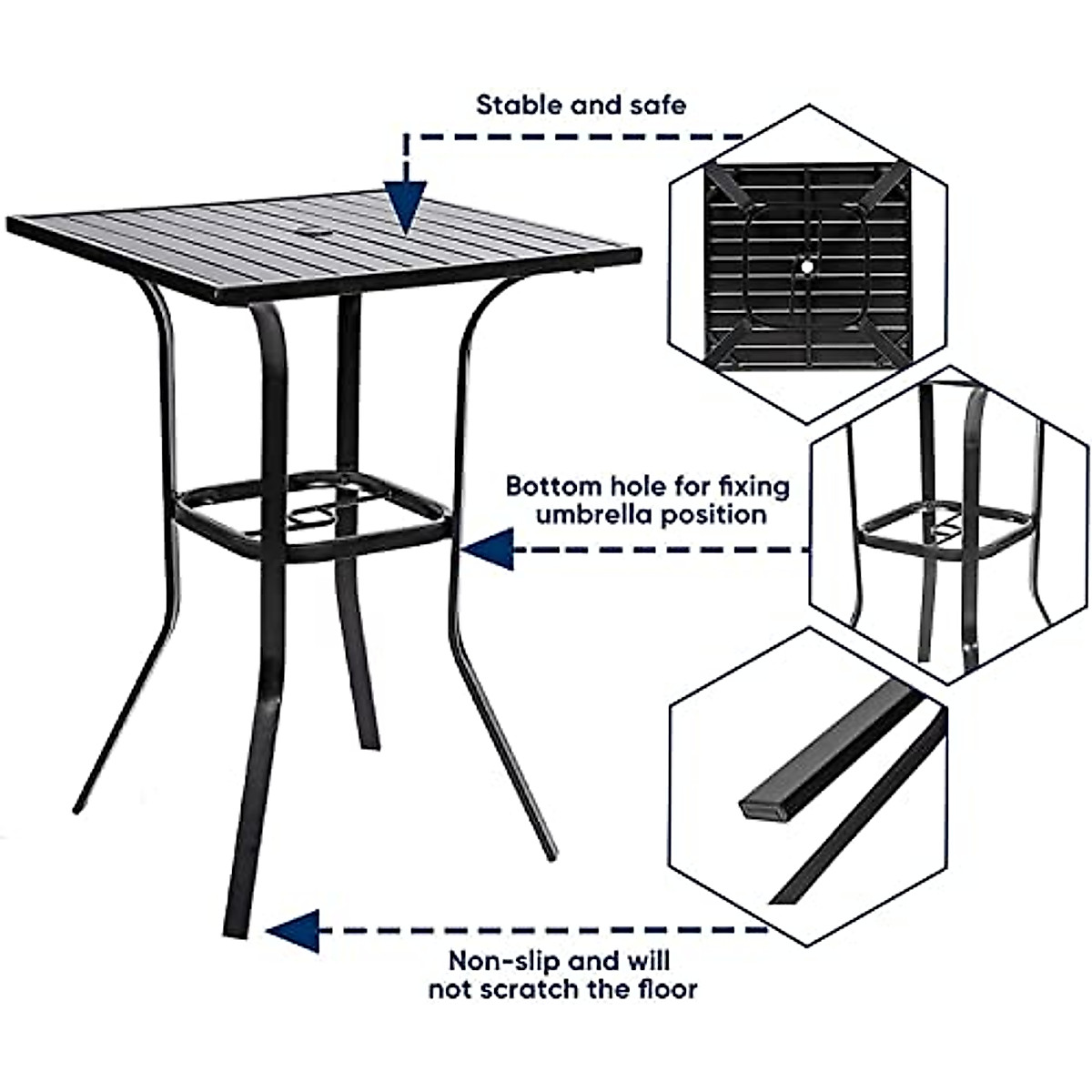 Stable and safe

Bottom hole for fixing umbrella position

Non-slip and will not scratch the floor