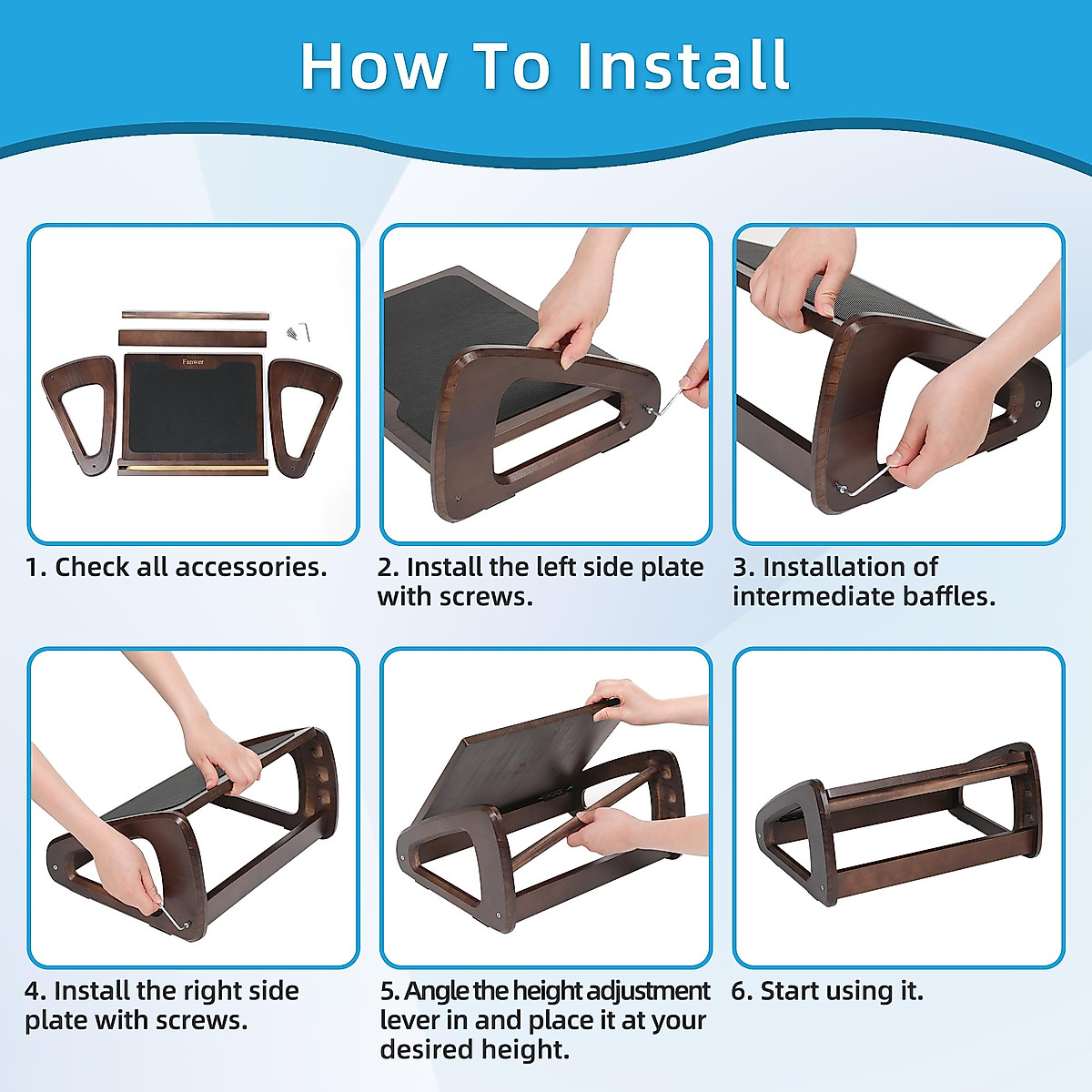 How To Install

Fanwer

1. Check all accessories.

2. Install the left side plate with screws.

3. Installation of intermediate baffles.

4. Install the right side plate with screws.

5. Angle the height adjustment lever in and place it at your desired height.

6. Start using it.