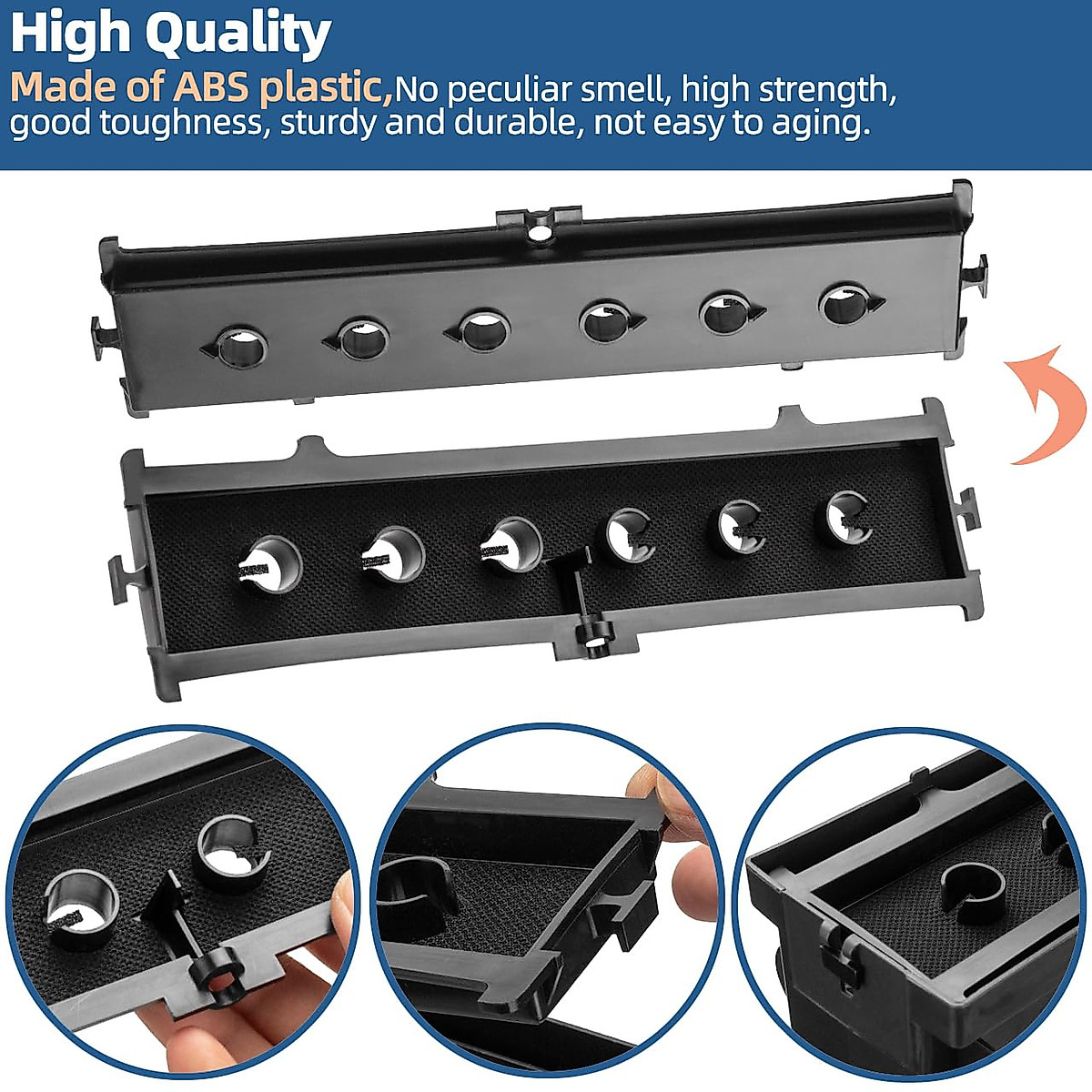 High Quality

Made of ABS plastic,No peculiar smell, high strength, good toughness, sturdy and durable, not easy to aging.