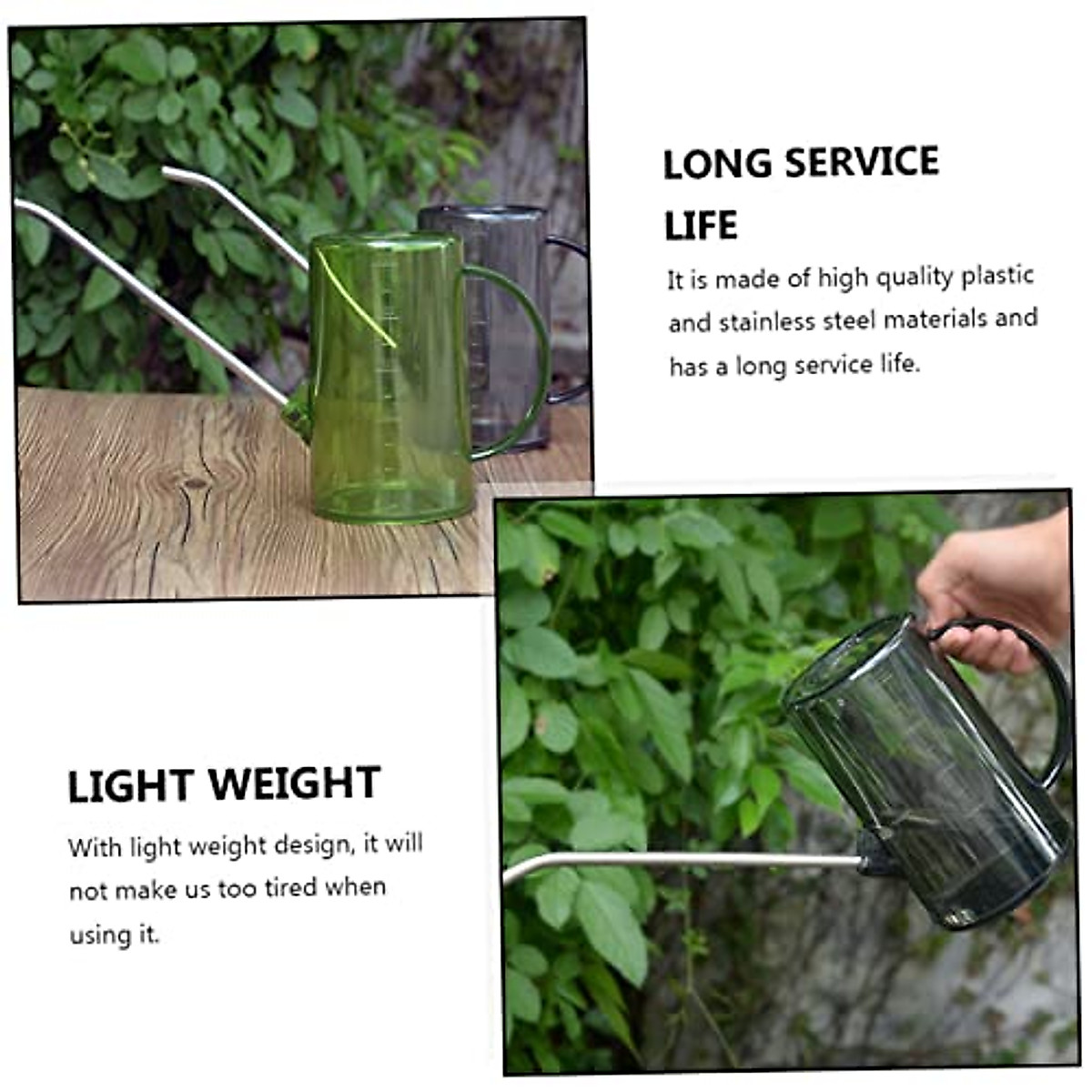 LONG SERVICE LIFE

It is made of high quality plastic and stainless steel materials and has a long service life.

LIGHT WEIGHT

With light weight design, it will not make us too tired when using it.