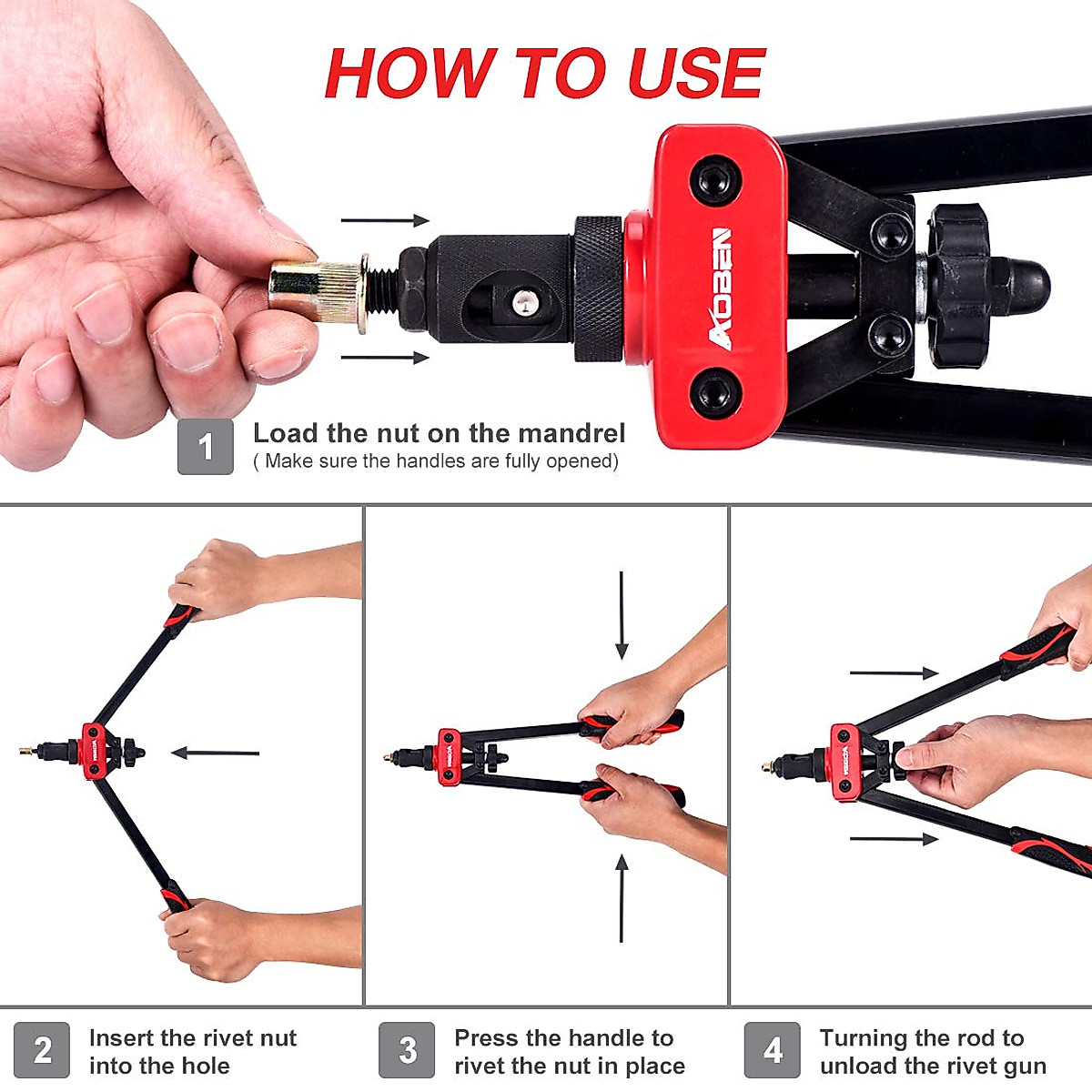 HOW TO USE

AOBEN

1 Load the nut on the mandrel
( Make sure the handles are fully opened)

2 Insert the rivet nut into the hole

3 Press the handle to rivet the nut in place

4 Turning the rod to unload the rivet gun