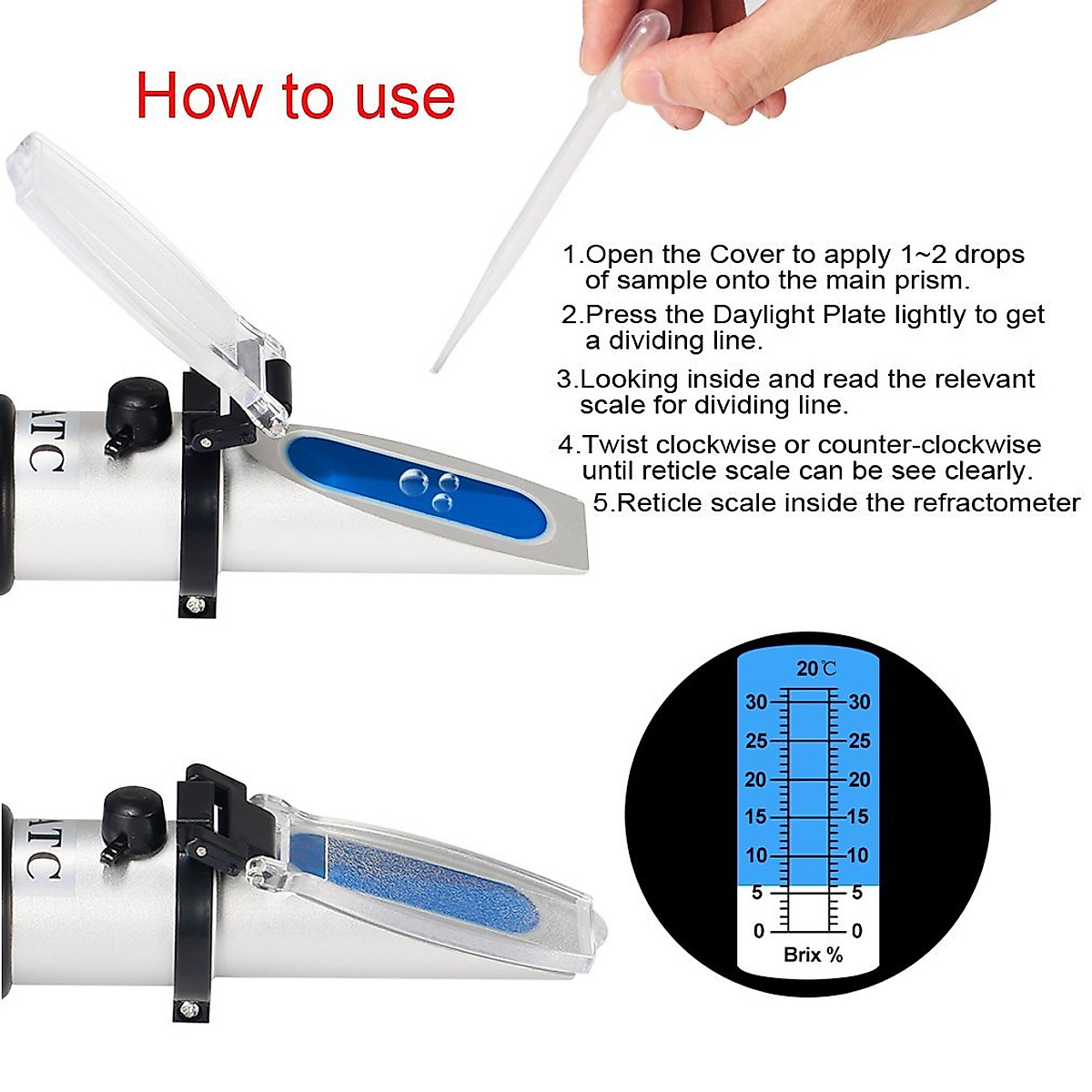 How to use

1.Open the Cover to apply 1~2 drops of sample onto the main prism.

2.Press the Daylight Plate lightly to get a dividing line.

3.Looking inside and read the relevant scale for dividing line.

4.Twist clockwise or counter-clockwise until reticle scale can be see clearly.

5.Reticle scale inside the refractometer

ATC

ATC

20℃

30 30
25 25
20 20
15 15
10 10
5 5
0 0

Brix %