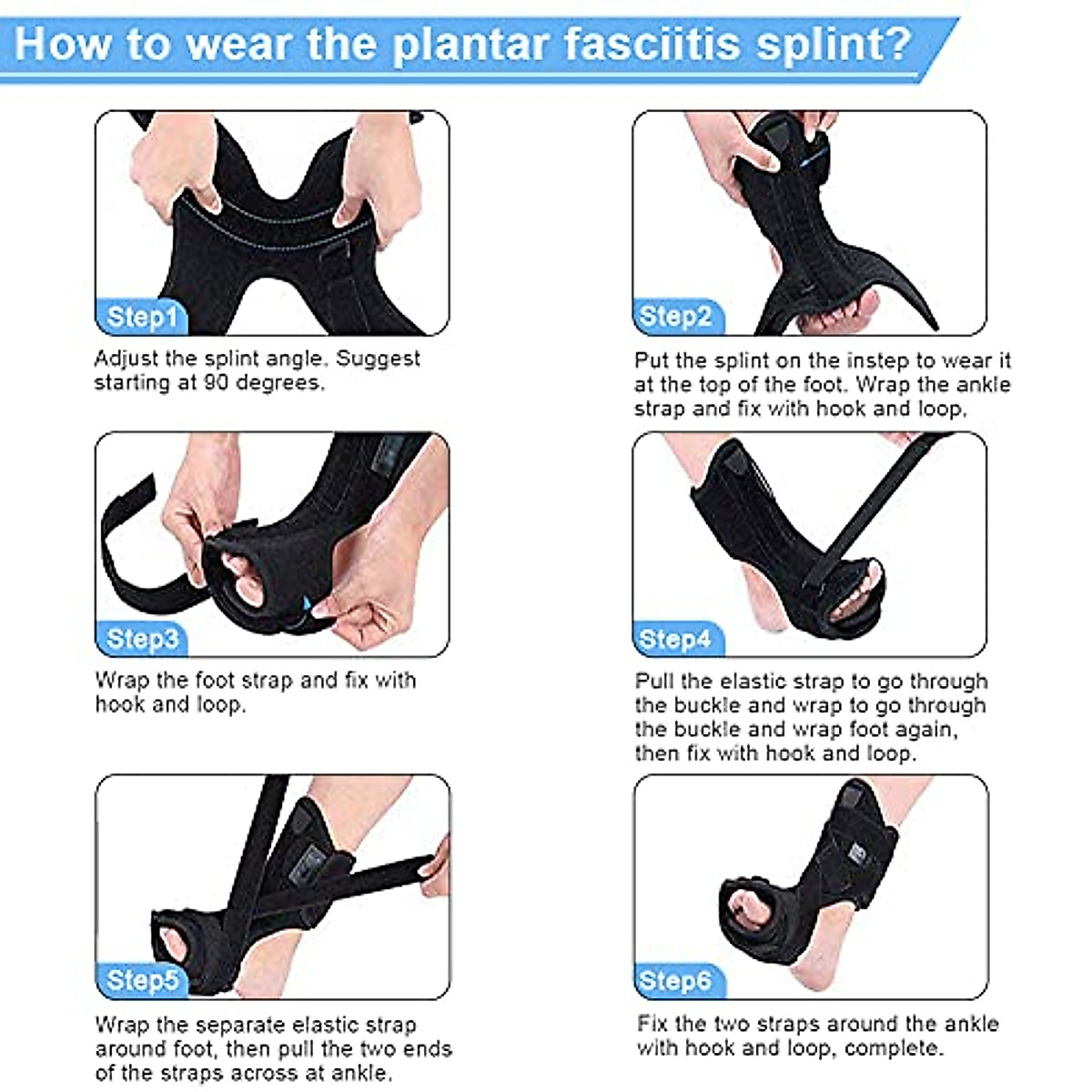 How to wear the plantar fasciitis splint?

Step1

Adjust the splint angle. Suggest starting at 90 degrees.

Step2

Put the splint on the instep to wear it at the top of the foot. Wrap the ankle strap and fix with hook and loop.

Step3

Wrap the foot strap and fix with hook and loop.

Step4

Pull the elastic strap to go through the buckle and wrap to go through the buckle and wrap foot again, then fix with hook and loop.

Step5

Wrap the separate elastic strap around foot, then pull the two ends of the straps across at ankle.

Step6

Fix the two straps around the ankle with hook and loop, complete.