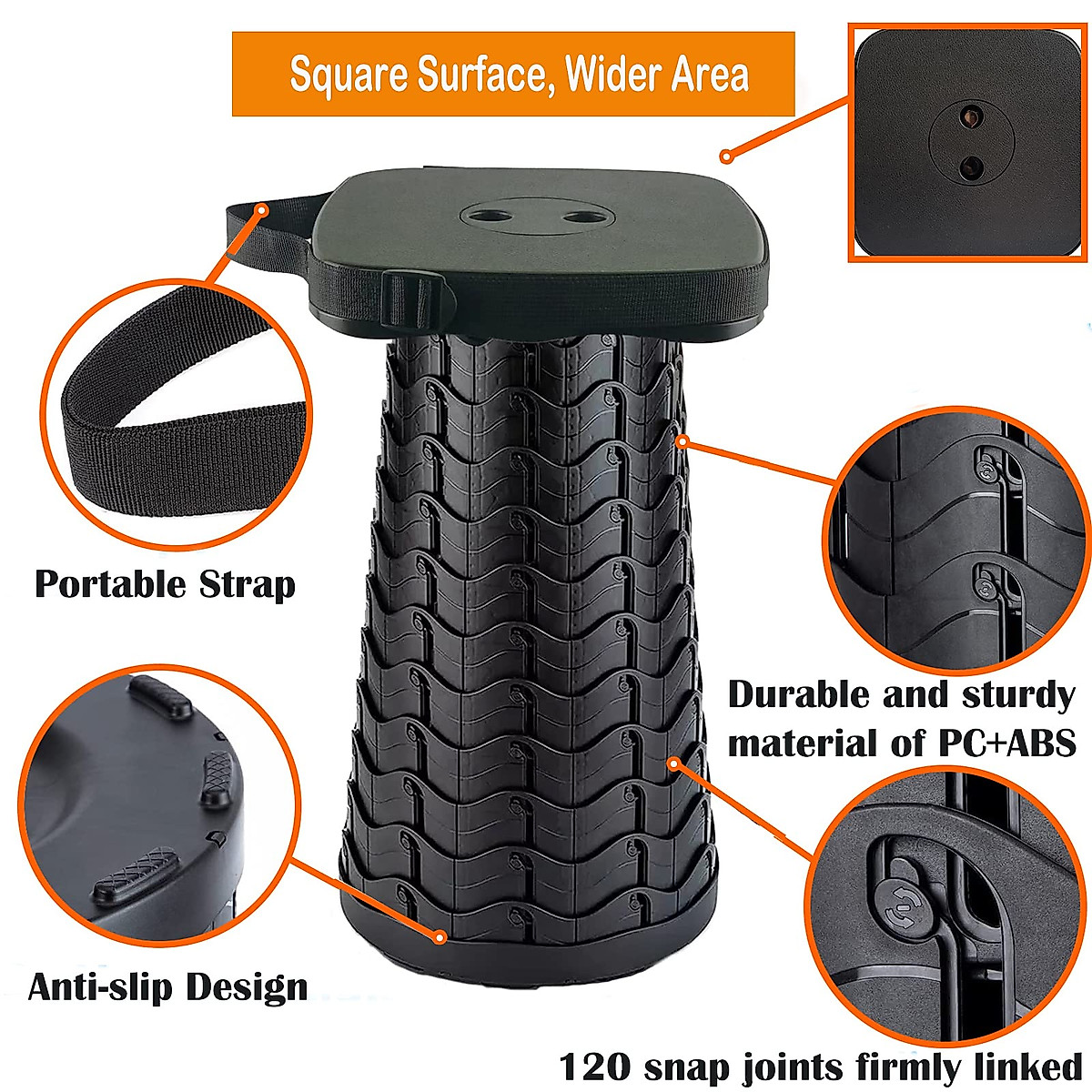 Square Surface, Wider Area

Portable Strap

Durable and sturdy material of PC+ABS

Anti-slip Design

120 snap joints firmly linked