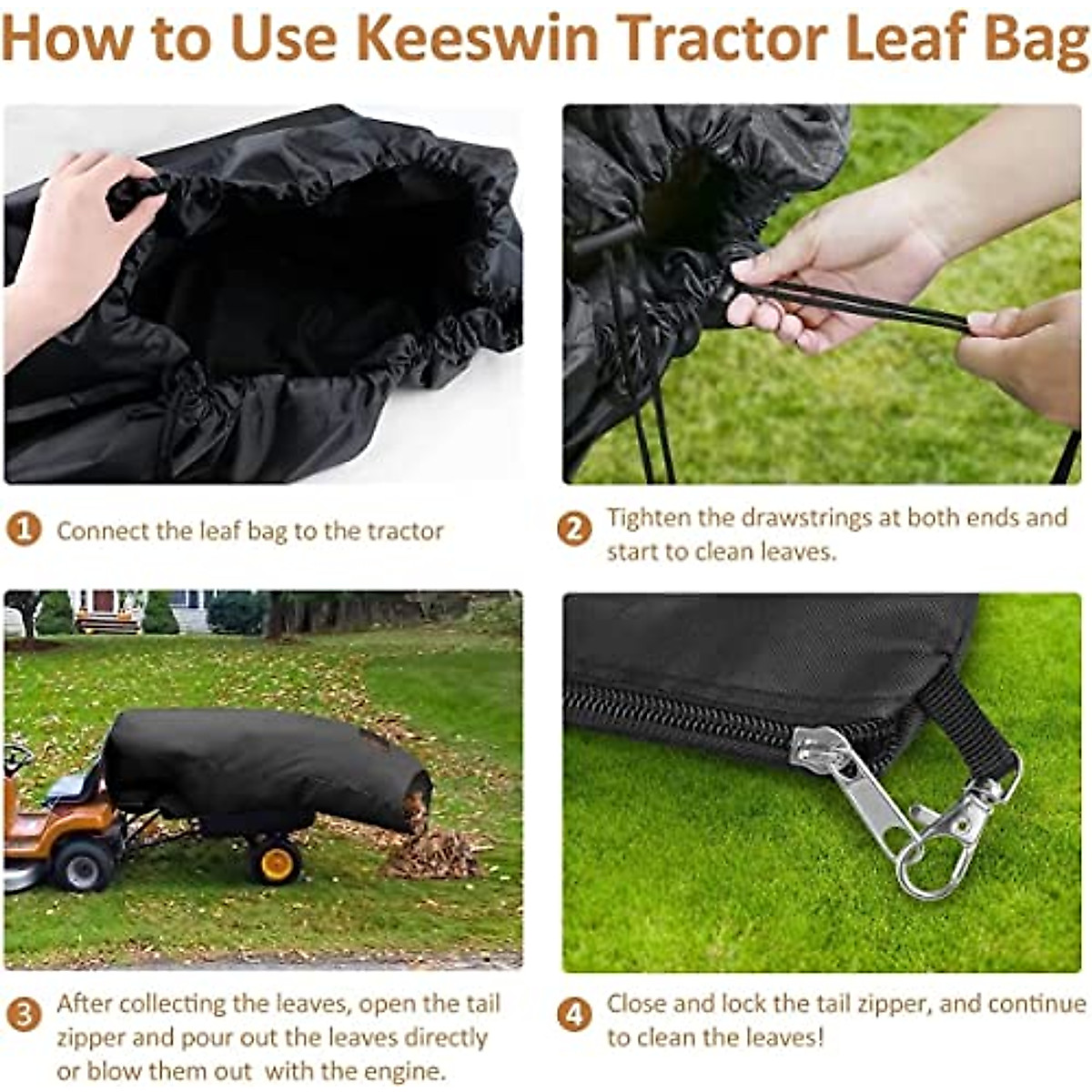 How to Use Keeswin Tractor Leaf Bag

1 Connect the leaf bag to the tractor

2 Tighten the drawstrings at both ends and start to clean leaves.

3 After collecting the leaves, open the tail zipper and pour out the leaves directly or blow them out with the engine.

4 Close and lock the tail zipper, and continue to clean the leaves!