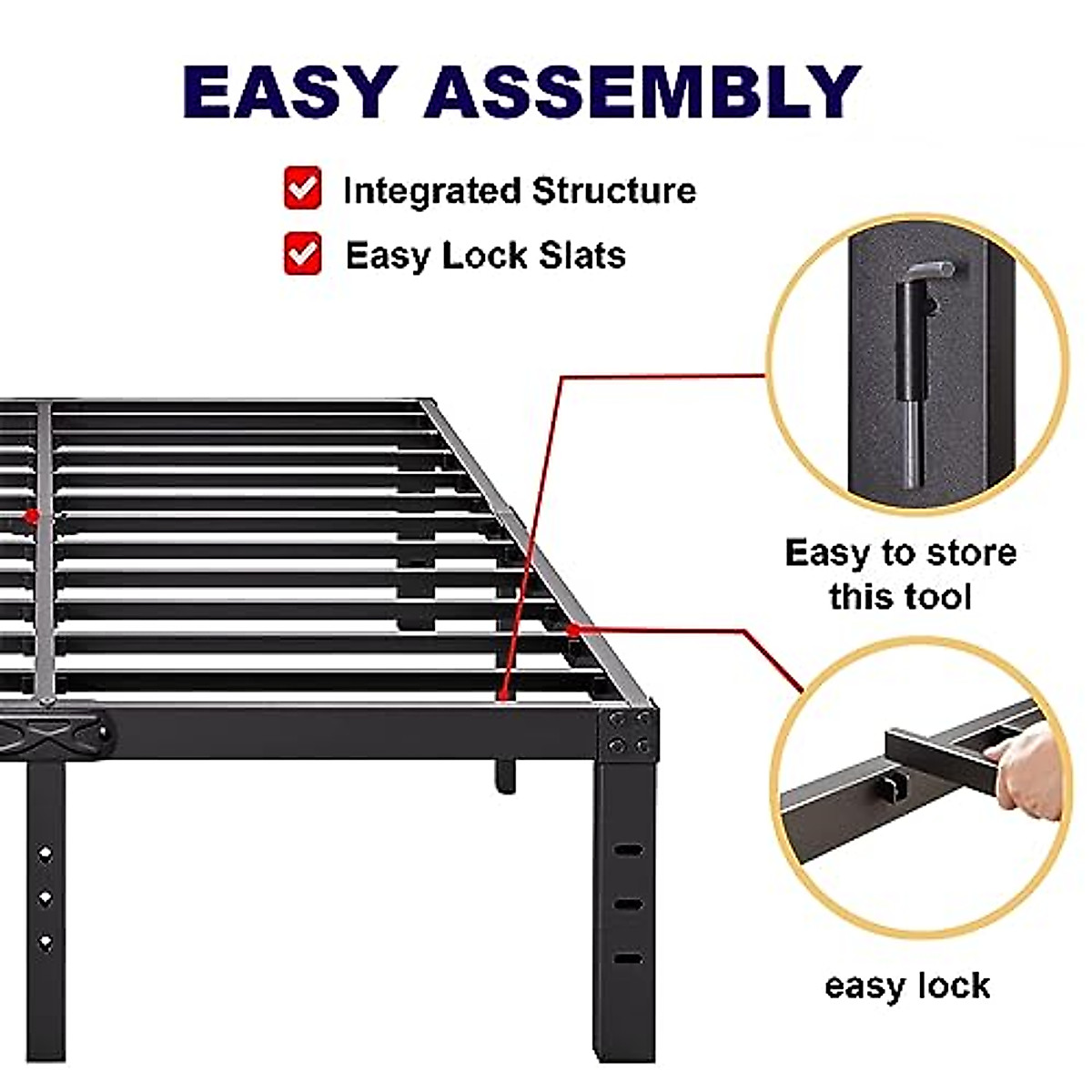 EASY ASSEMBLY

Integrated Structure

Easy Lock Slats

Easy to store this tool

easy lock