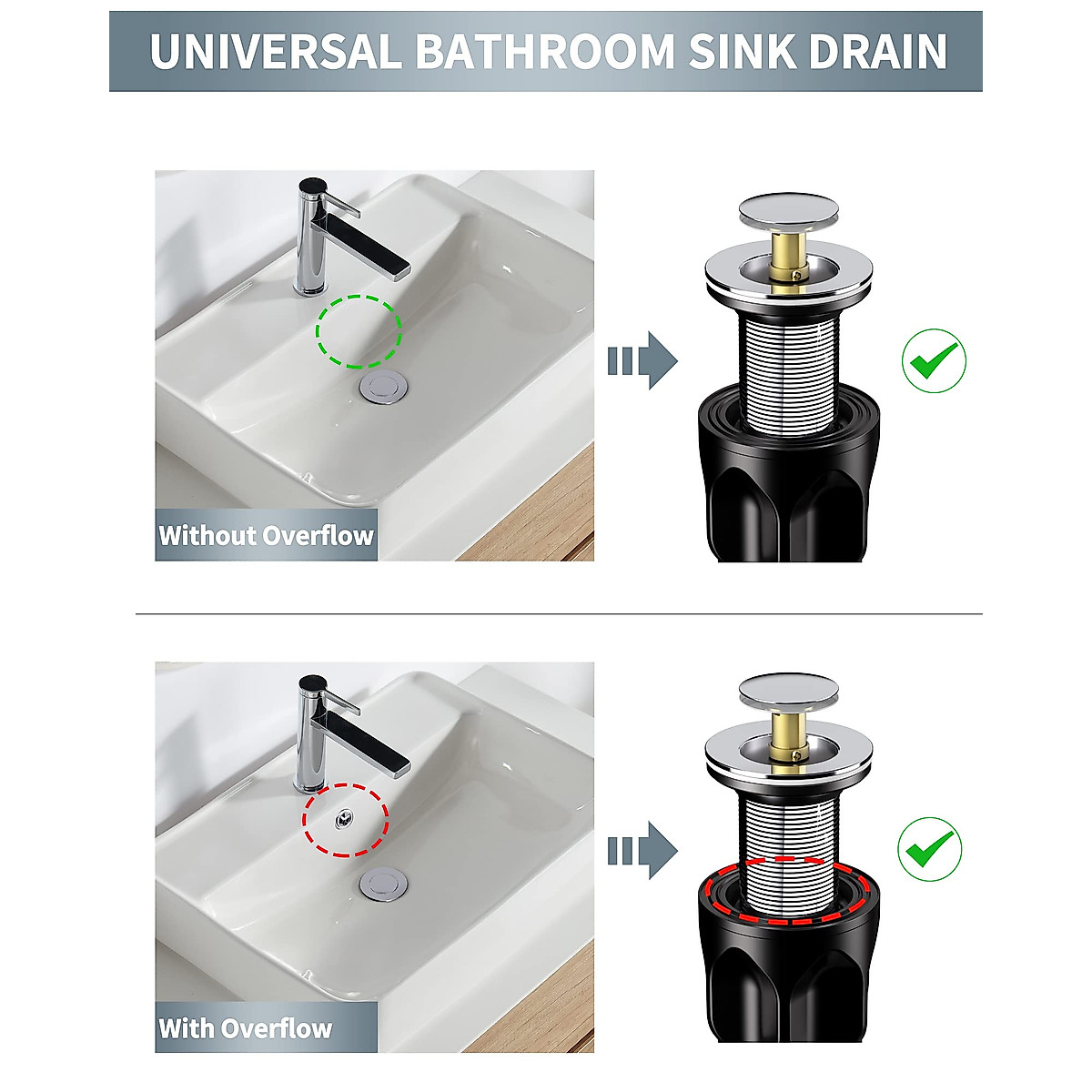 UNIVERSAL BATHROOM SINK DRAIN

Without Overflow

With Overflow