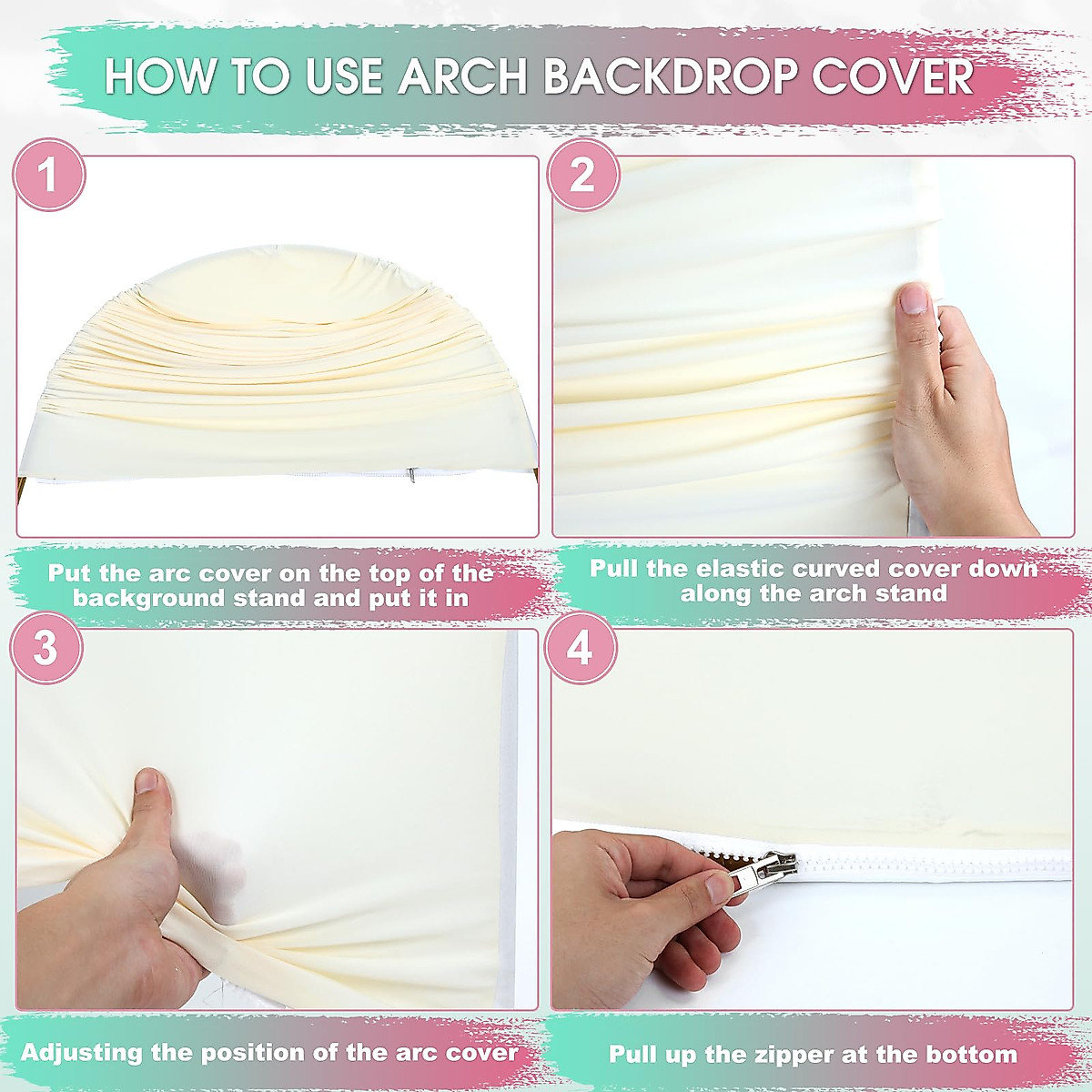 HOW TO USE ARCH BACKDROP COVER

1

Put the arc cover on the top of the background stand and put it in

2

Pull the elastic curved cover down along the arch stand

3

Adjusting the position of the arc cover

4

Pull up the zipper at the bottom