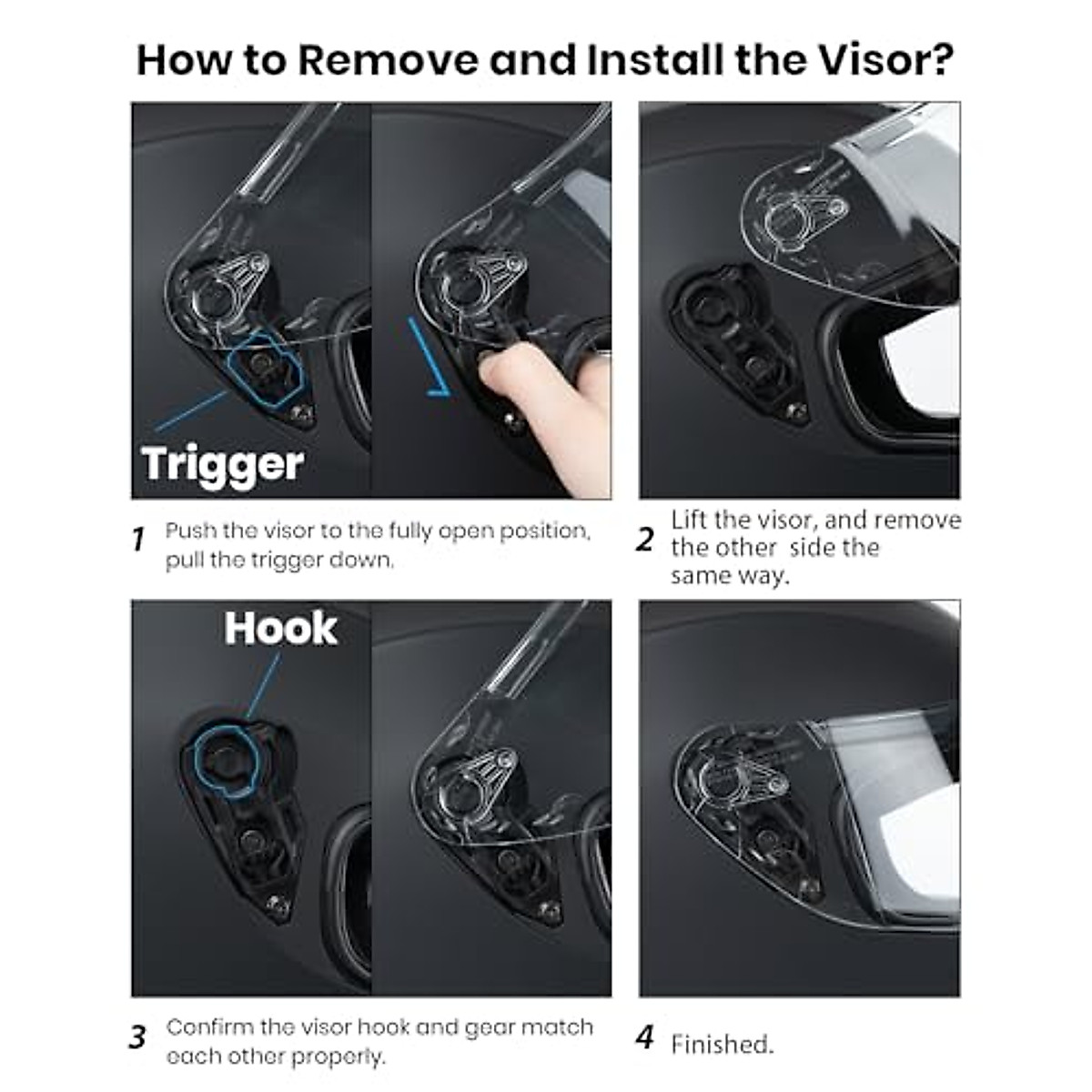 How to Remove and Install the Visor?

Trigger

1 Push the visor to the fully open position, pull the trigger down.

2 Lift the visor, and remove the other side the same way.

Hook

3 Confirm the visor hook and gear match each other properly.

4 Finished.