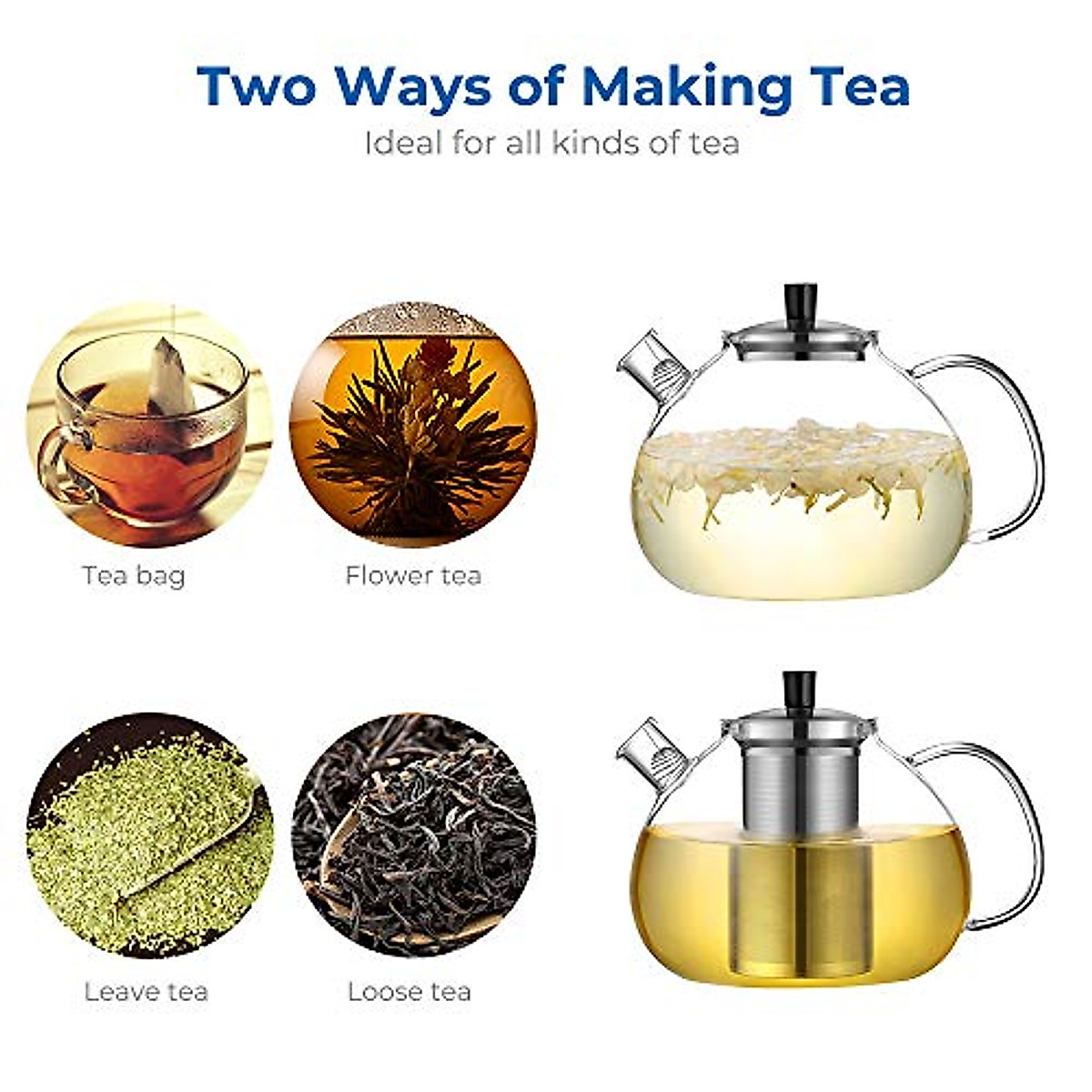 Two Ways of Making Tea
Ideal for all kinds of tea

Tea bag

Flower tea

Leave tea

Loose tea