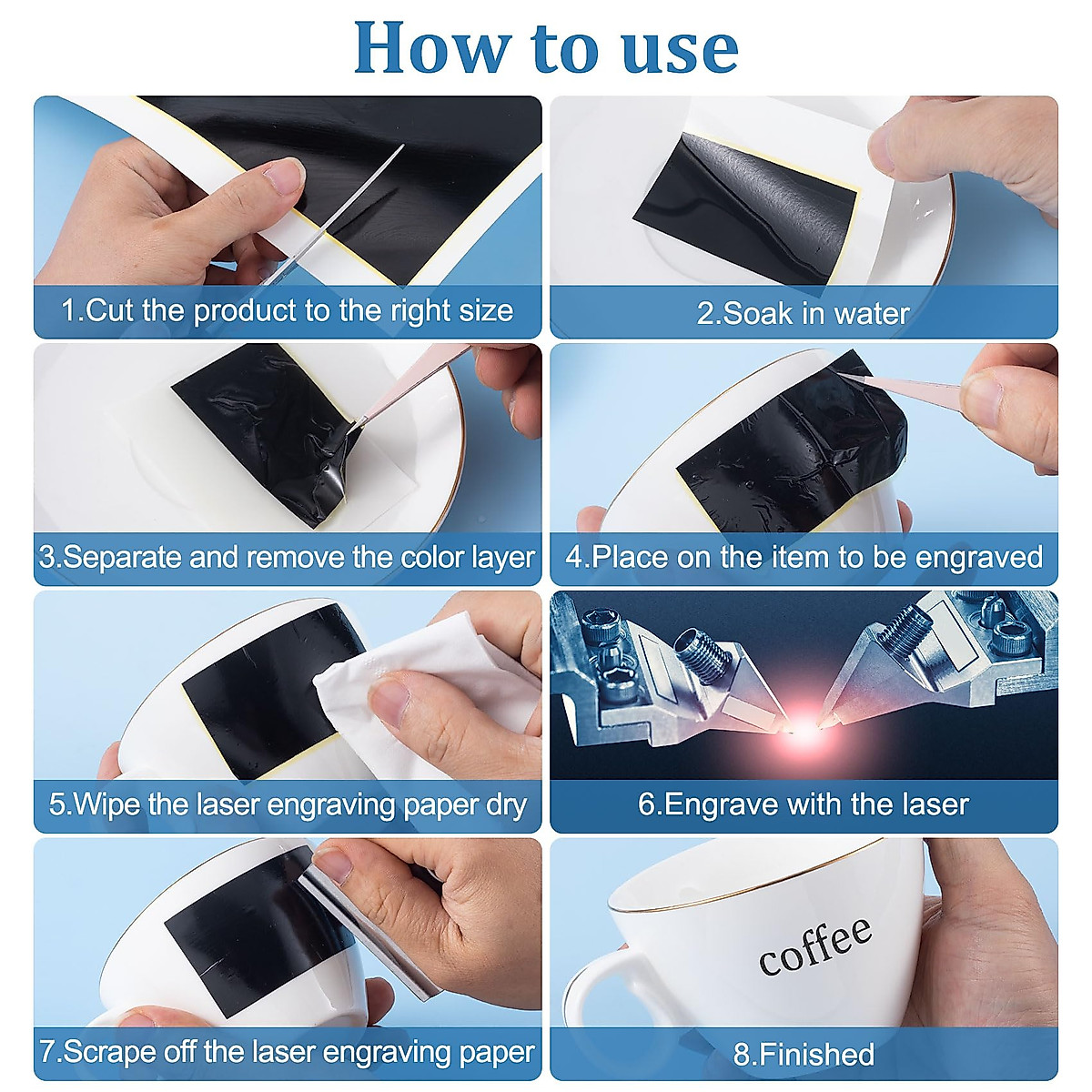 How to use

1.Cut the product to the right size

2.Soak in water

3.Separate and remove the color layer

4.Place on the item to be engraved

5.Wipe the laser engraving paper dry

6.Engrave with the laser

7.Scrape off the laser engraving paper

coffee

8.Finished