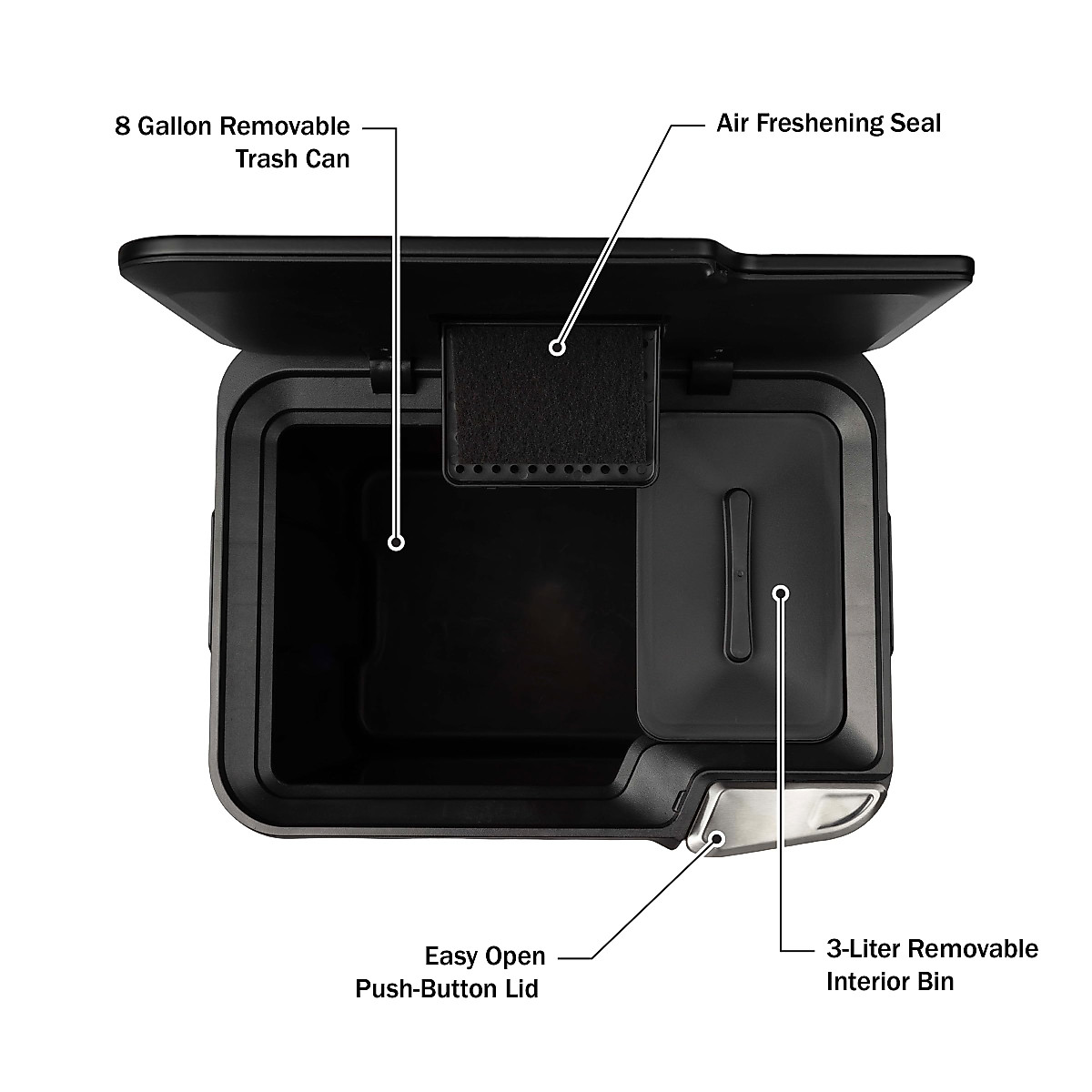 8 Gallon Removable Trash Can

Air Freshening Seal

Easy Open Push-Button Lid

3-Liter Removable Interior Bin