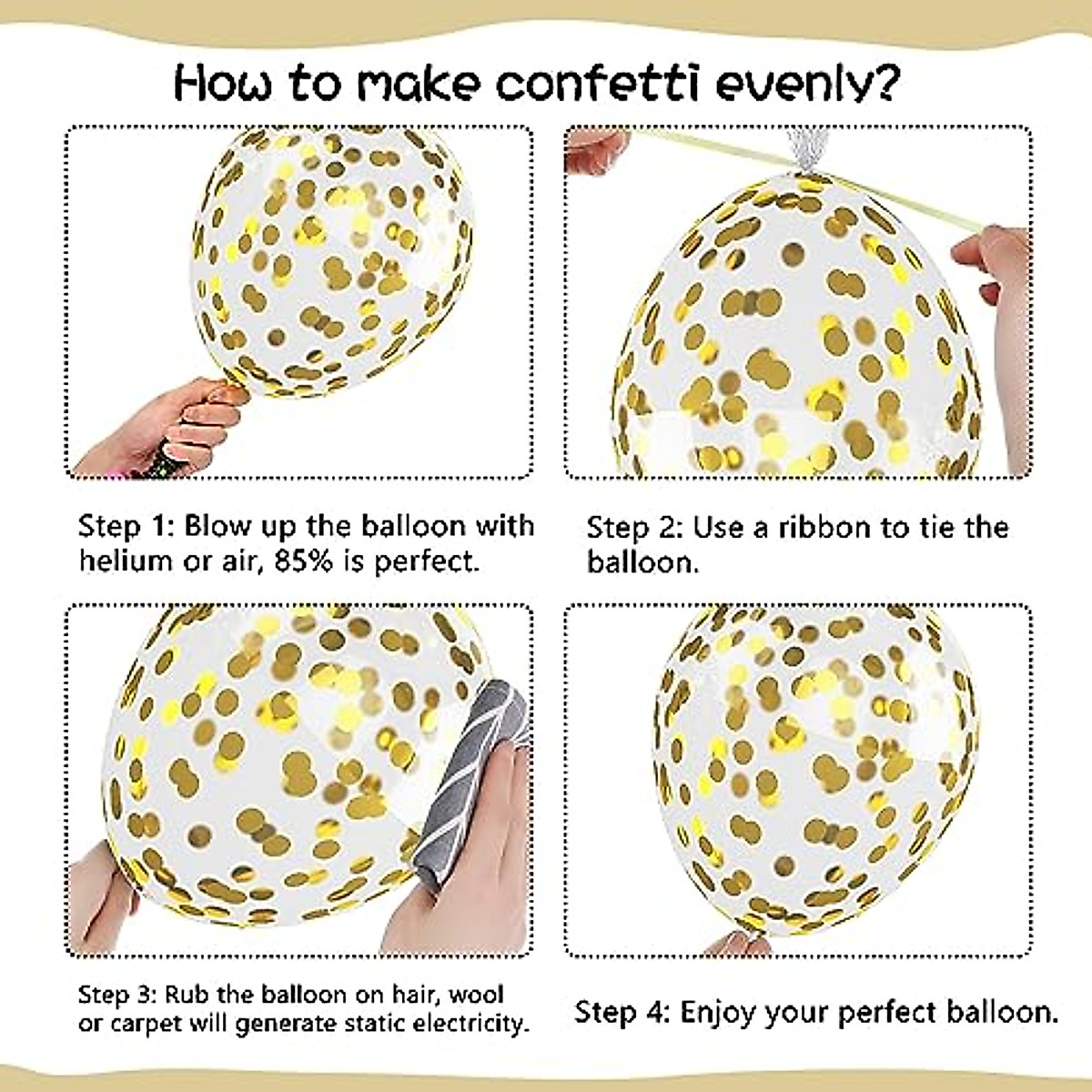 How to make confetti evenly?

Step 1: Blow up the balloon with helium or air, 85% is perfect.

Step 2: Use a ribbon to tie the balloon.

Step 3: Rub the balloon on hair, wool or carpet will generate static electricity.

Step 4: Enjoy your perfect balloon.