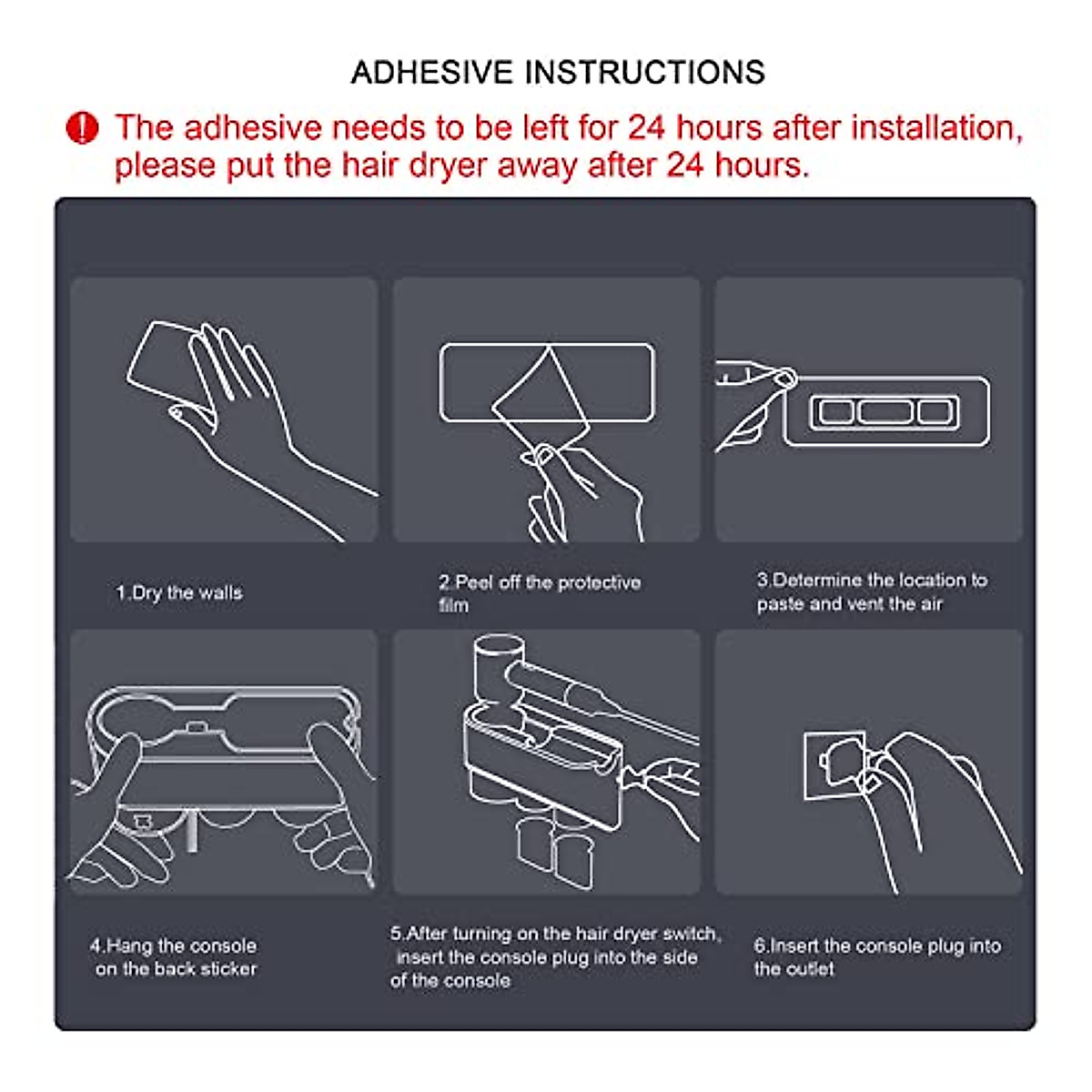 ADHESIVE INSTRUCTIONS

The adhesive needs to be left for 24 hours after installation, please put the hair dryer away after 24 hours.

1.Dry the walls

2.Peel off the protective film

3.Determine the location to paste and vent the air

4.Hang the console on the back sticker

5.After turning on the hair dryer switch, insert the console plug into the side of the console

6.Insert the console plug into the outlet