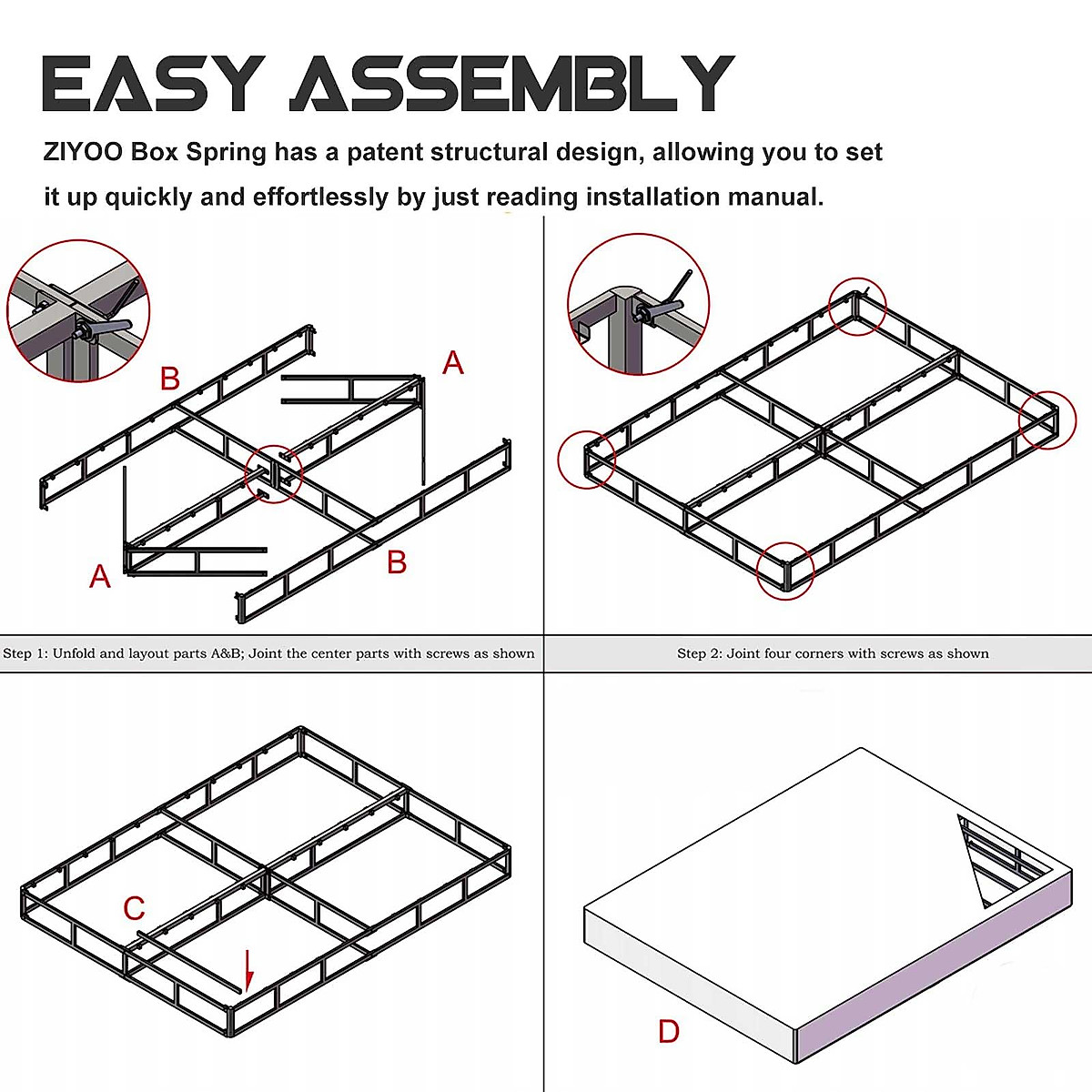 EASY ASSEMBLY

ZIYOO Box Spring has a patent structural design, allowing you to set it up quickly and effortlessly by just reading installation manual.

B

A

A

B

Step 1: Unfold and layout parts A&B; Joint the center parts with screws as shown

Step 2: Joint four corners with screws as shown

C

D