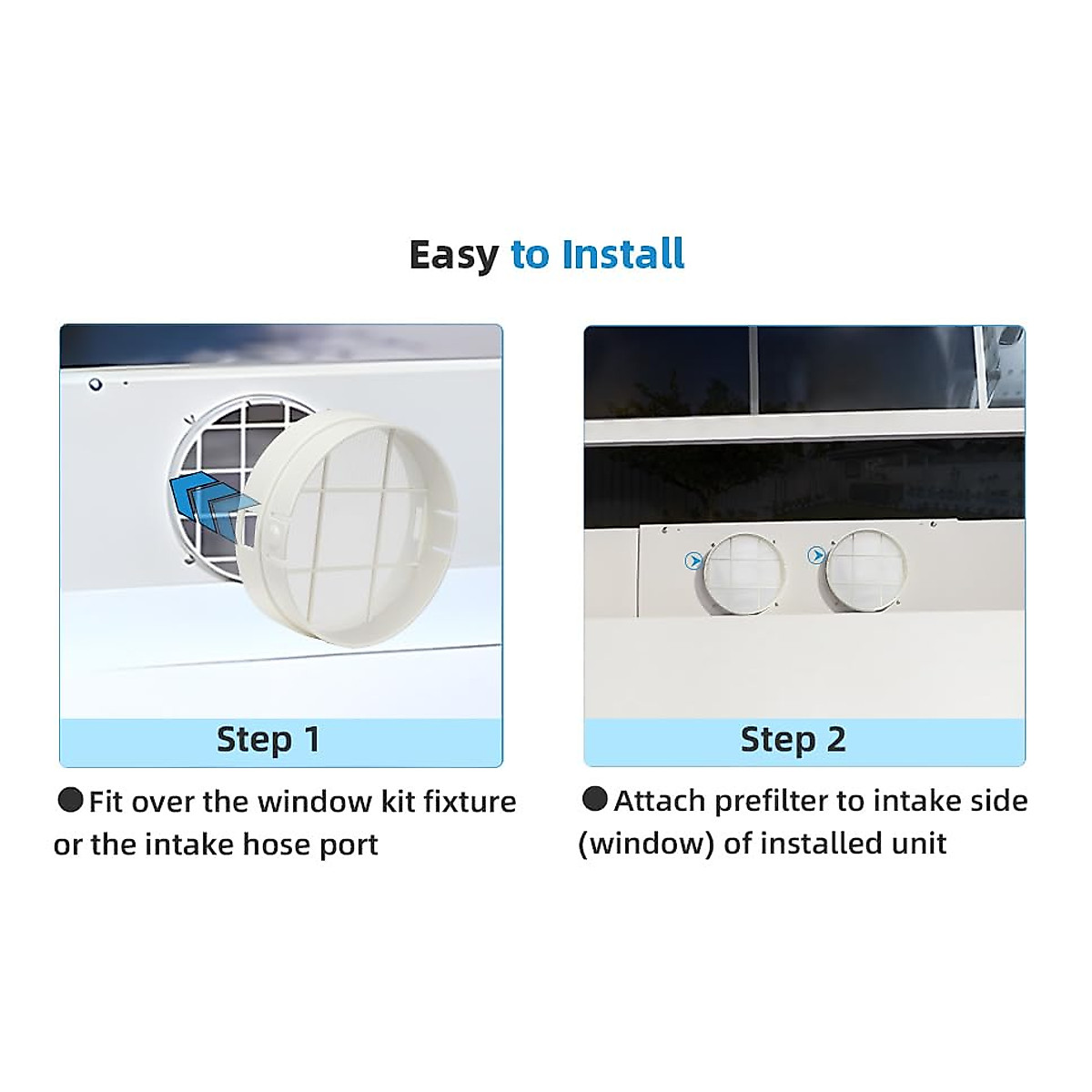 Easy to Install

Step 1

●Fit over the window kit fixture or the intake hose port

Step 2

●Attach prefilter to intake side (window) of installed unit