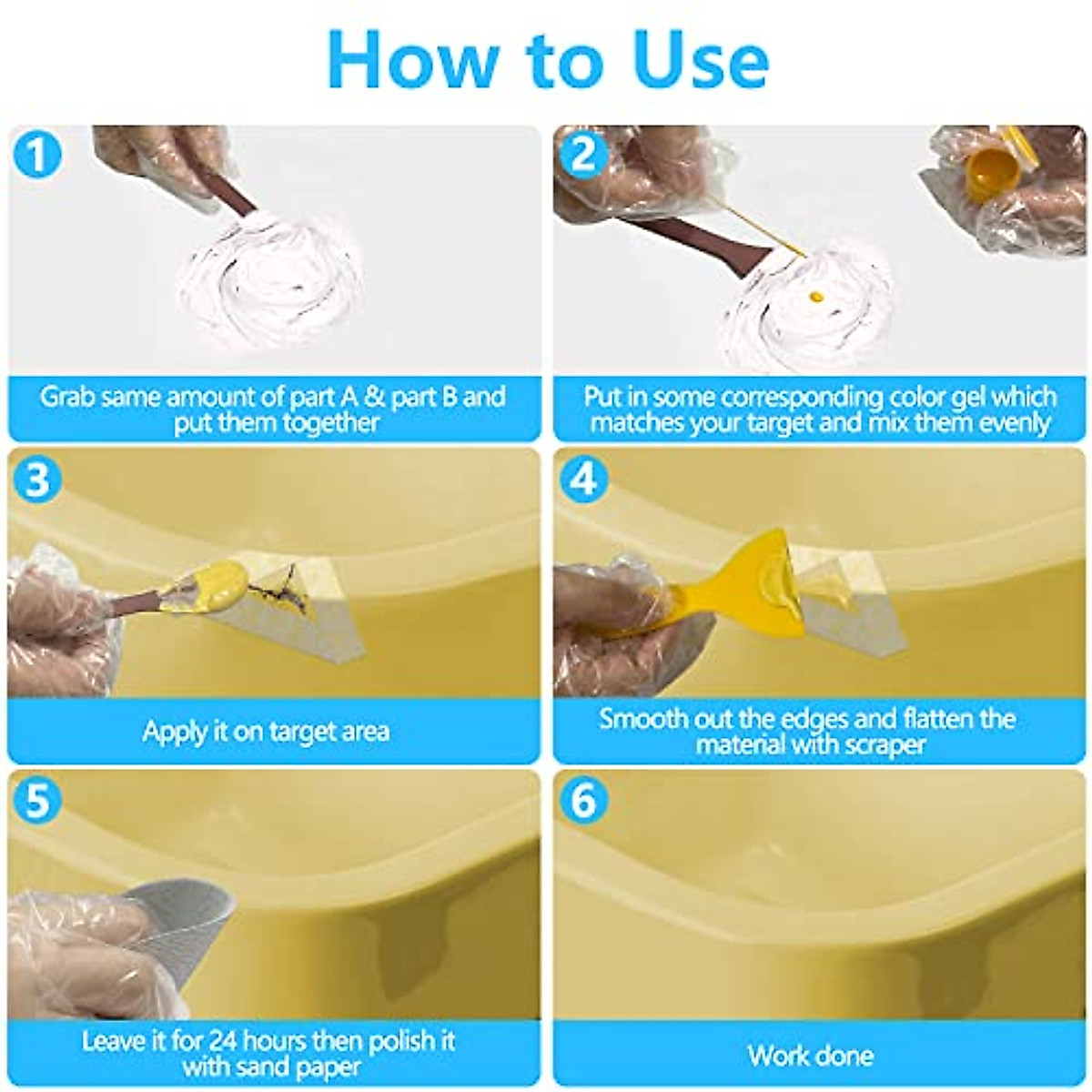 How to Use

1
Grab same amount of part A & part B and put them together

2
Put in some corresponding color gel which matches your target and mix them evenly

3
Apply it on target area

4
Smooth out the edges and flatten the material with scraper

5
Leave it for 24 hours then polish it with sand paper

6
Work done