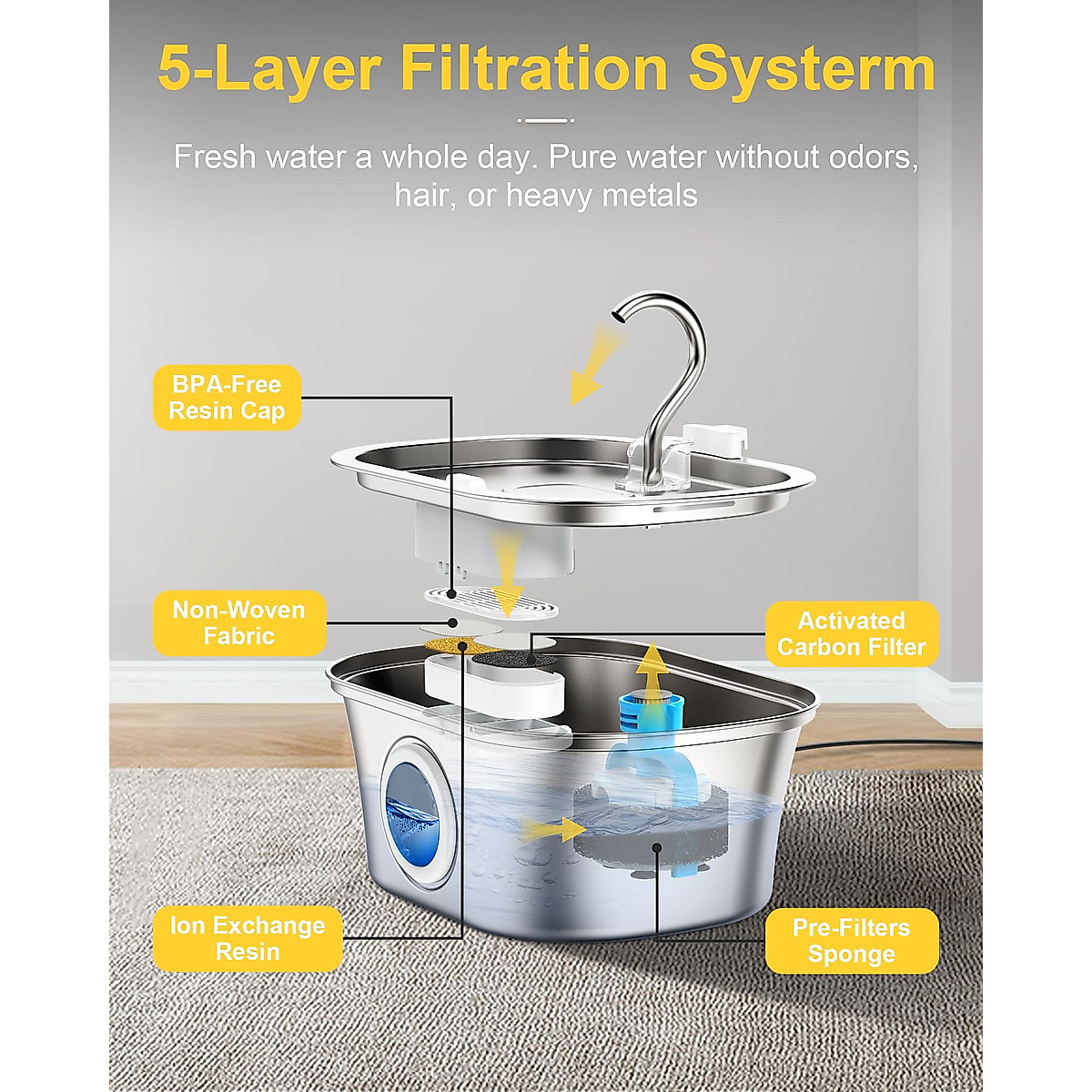 5-Layer Filtration Systerm

Fresh water a whole day. Pure water without odors, hair, or heavy metals

BPA-Free Resin Cap

Non-Woven Fabric

Activated Carbon Filter

Ion Exchange Resin

Pre-Filters Sponge