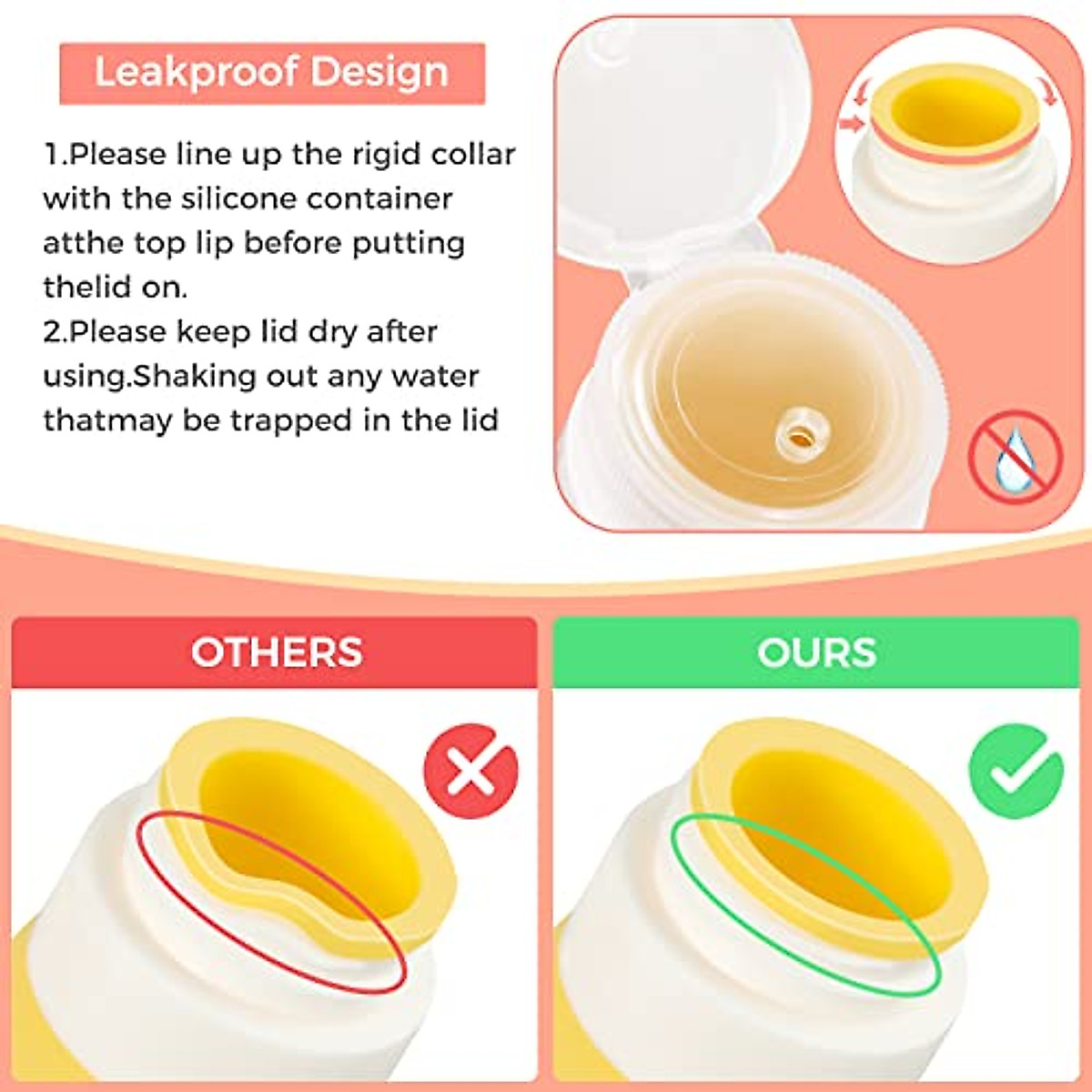 Leakproof Design

1.Please line up the rigid collar with the silicone container atthe top lip before putting thelid on.
2.Please keep lid dry after using.Shaking out any water thatmay be trapped in the lid

OTHERS

OURS