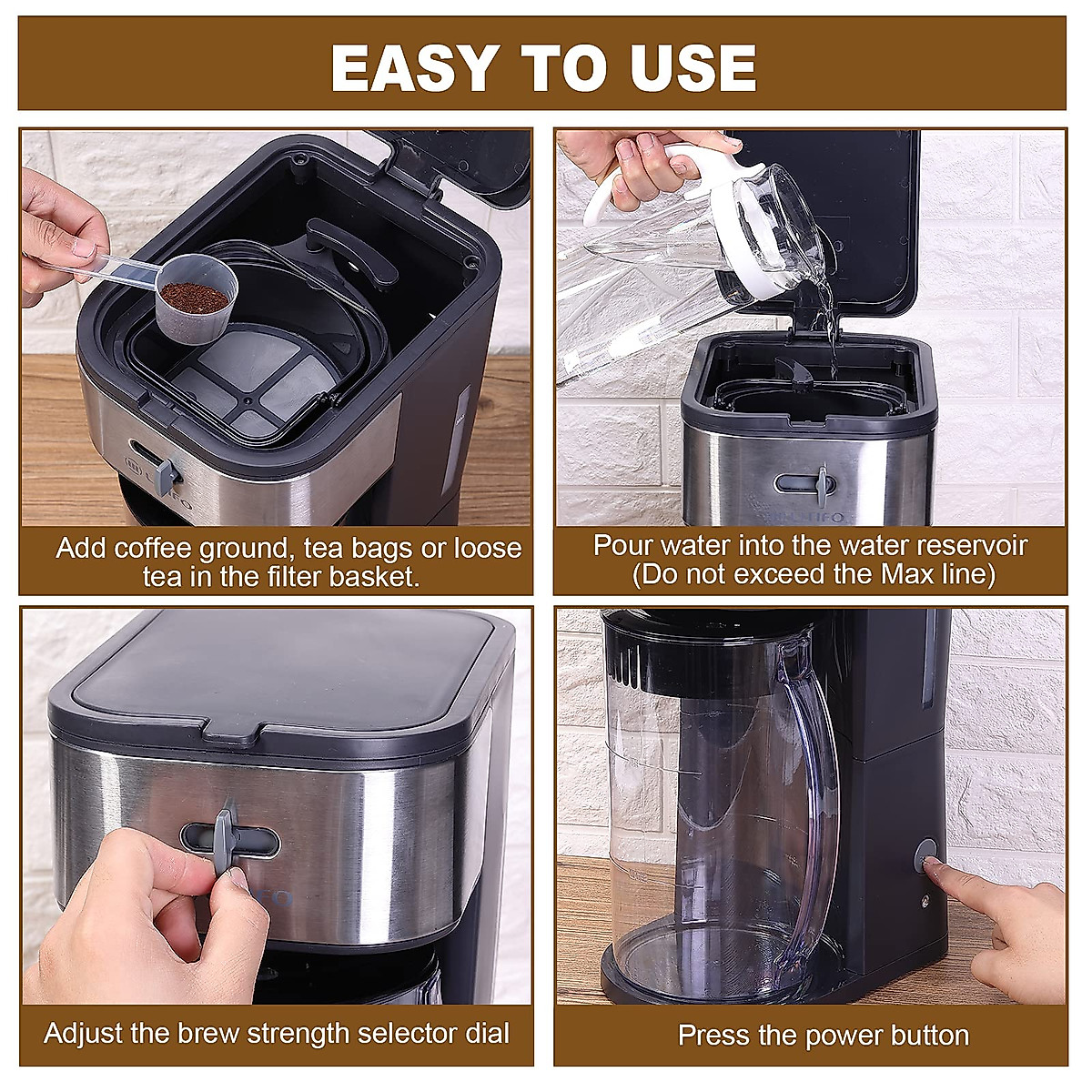 EASY TO USE

Add coffee ground, tea bags or loose tea in the filter basket.

Pour water into the water reservoir (Do not exceed the Max line)

Adjust the brew strength selector dial

Press the power button