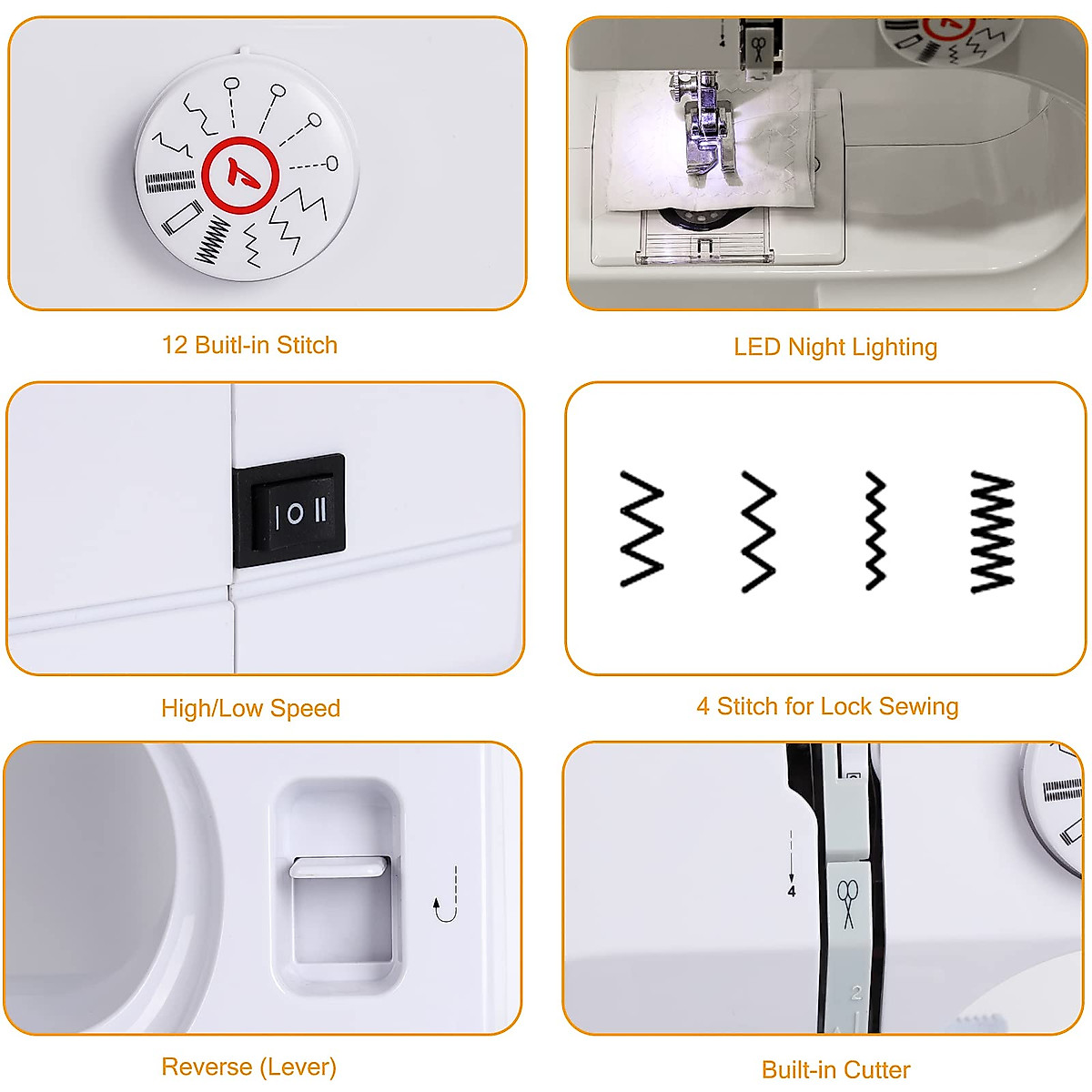 12 Buitl-in Stitch

LED Night Lighting

I O II

High/Low Speed

4 Stitch for Lock Sewing

Reverse (Lever)

4

2

Built-in Cutter